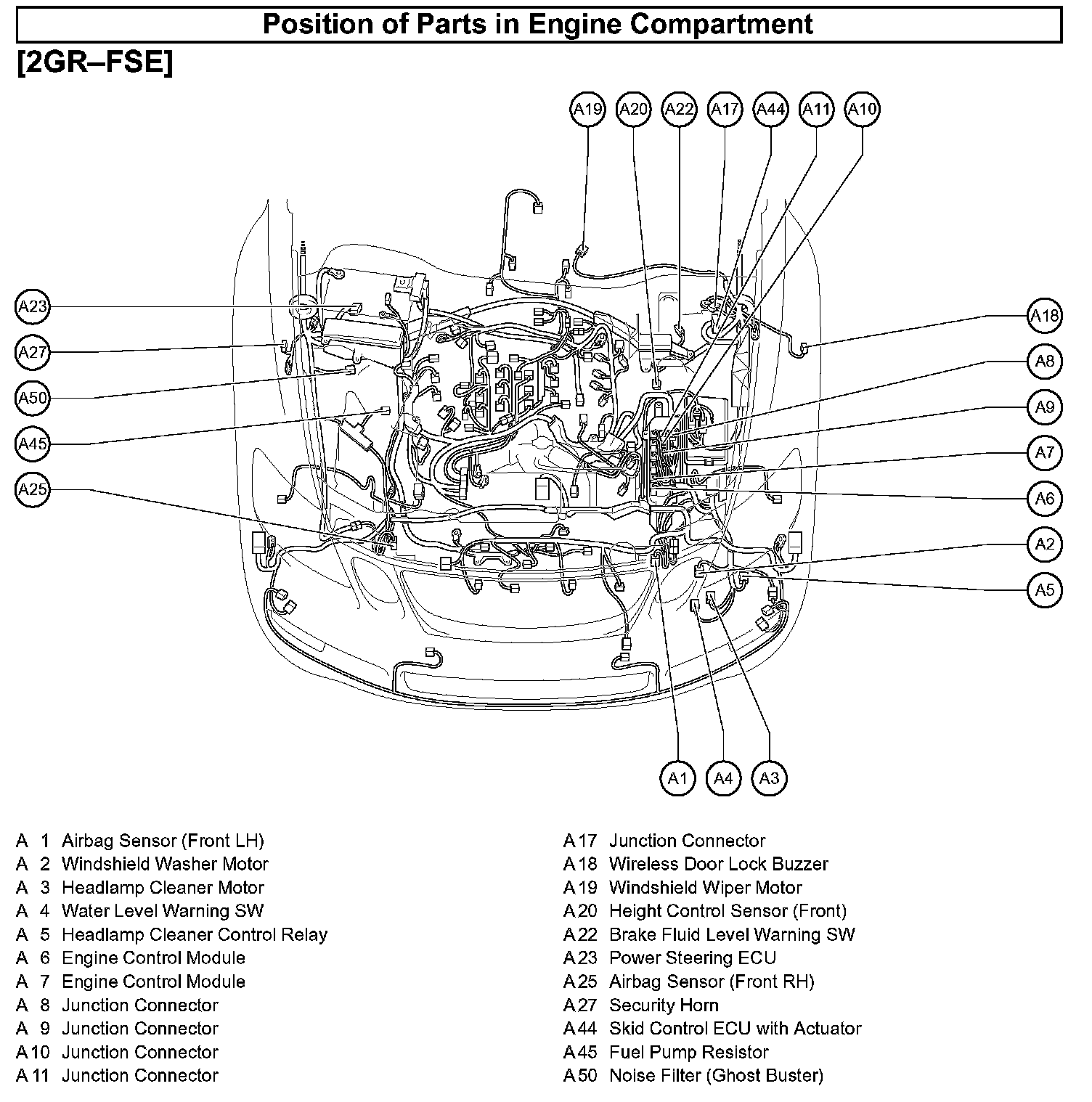 Position of Parts in Engine Compartment

[2GR–FSE]

A19 A20 A22 A17 A44 A11 A10

A23
A27
A50
A45
A25

A18
A8
A9
A7
A6
A2
A5

A1 A4 A3

A 1 Airbag Sensor (Front LH)
A 2 Windshield Washer Motor
A 3 Headlamp Cleaner Motor
A 4 Water Level Warning SW
A 5 Headlamp Cleaner Control Relay
A 6 Engine Control Module
A 7 Engine Control Module
A 8 Junction Connector
A 9 Junction Connector
A 10 Junction Connector
A 11 Junction Connector

A 17 Junction Connector
A 18 Wireless Door Lock Buzzer
A 19 Windshield Wiper Motor
A 20 Height Control Sensor (Front)
A 22 Brake Fluid Level Warning SW
A 23 Power Steering ECU
A 25 Airbag Sensor (Front RH)
A 27 Security Horn
A 44 Skid Control ECU with Actuator
A 45 Fuel Pump Resistor
A 50 Noise Filter (Ghost Buster)