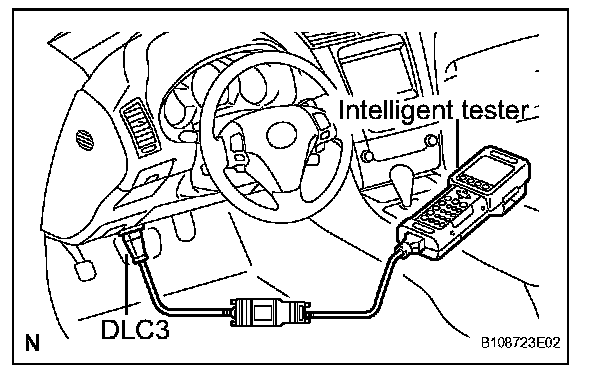 Intelligent tester

DLC3

N

B108723E02