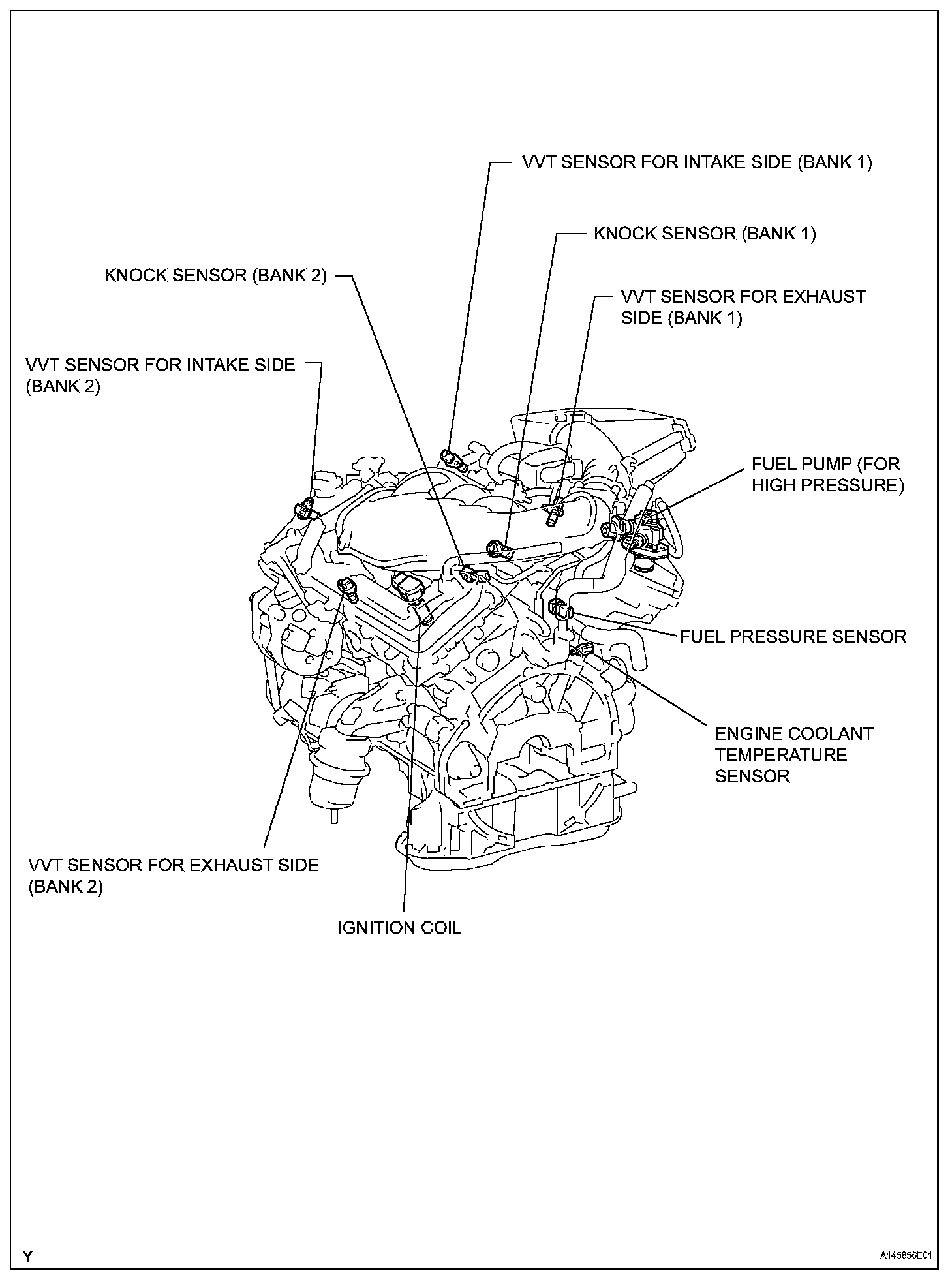 VVT SENSOR FOR INTAKE SIDE (BANK 1)

KNOCK SENSOR (BANK 1)

KNOCK SENSOR (BANK 2)

VVT SENSOR FOR EXHAUST SIDE (BANK 1)

VVT SENSOR FOR INTAKE SIDE (BANK 2)

FUEL PUMP (FOR HIGH PRESSURE)

FUEL PRESSURE SENSOR

ENGINE COOLANT TEMPERATURE SENSOR

VVT SENSOR FOR EXHAUST SIDE (BANK 2)

IGNITION COIL

Y

A145856E01