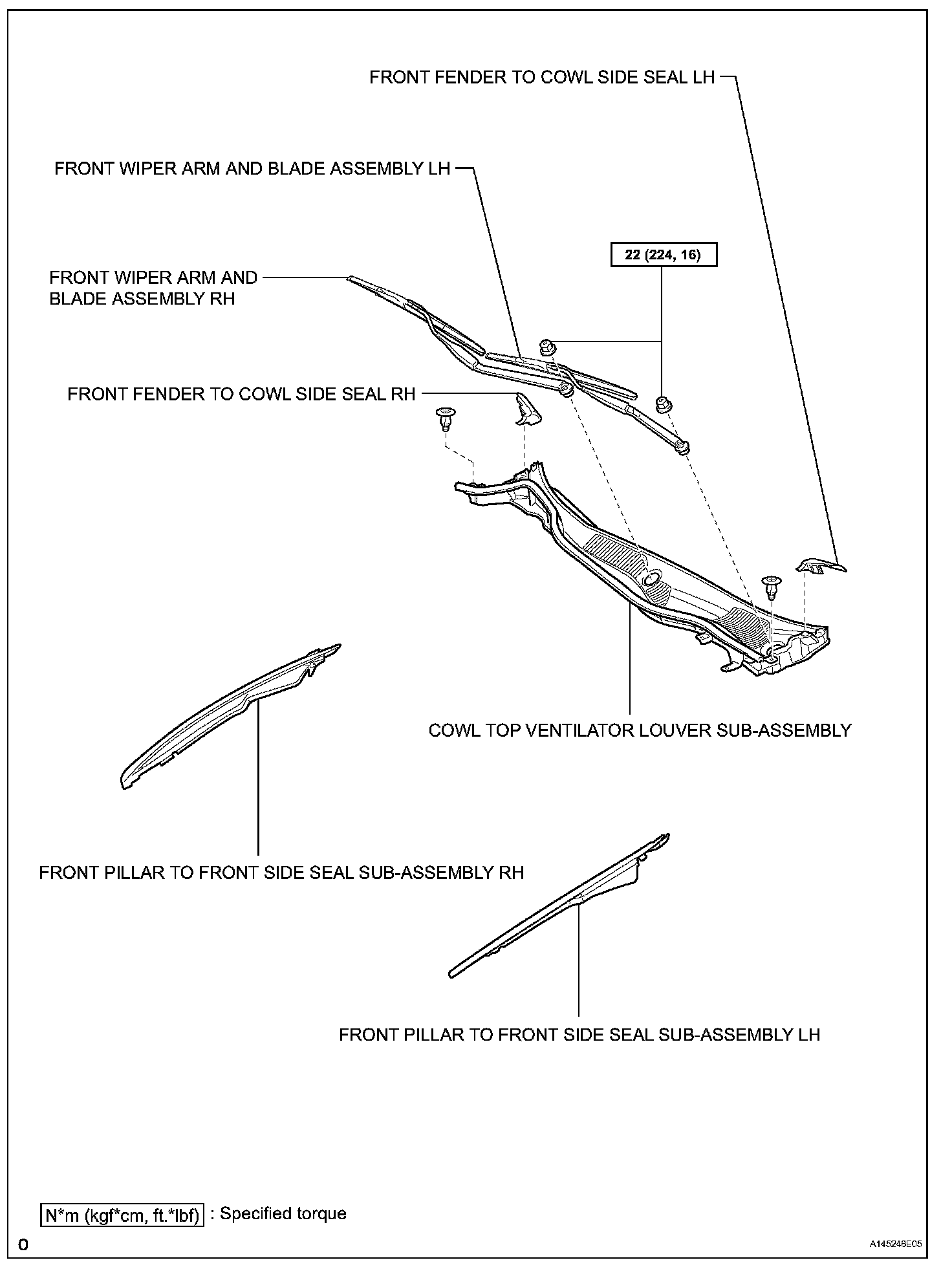 FRONT FENDER TO COWL SIDE SEAL LH

FRONT WIPER ARM AND BLADE ASSEMBLY LH

22 (224, 16)

FRONT WIPER ARM AND BLADE ASSEMBLY RH

FRONT FENDER TO COWL SIDE SEAL RH

COWL TOP VENTILATOR LOUVER SUB-ASSEMBLY

FRONT PILLAR TO FRONT SIDE SEAL SUB-ASSEMBLY RH

FRONT PILLAR TO FRONT SIDE SEAL SUB-ASSEMBLY LH

N*m (kgf*cm, ft.*lbf) : Specified torque

0

A145246E05