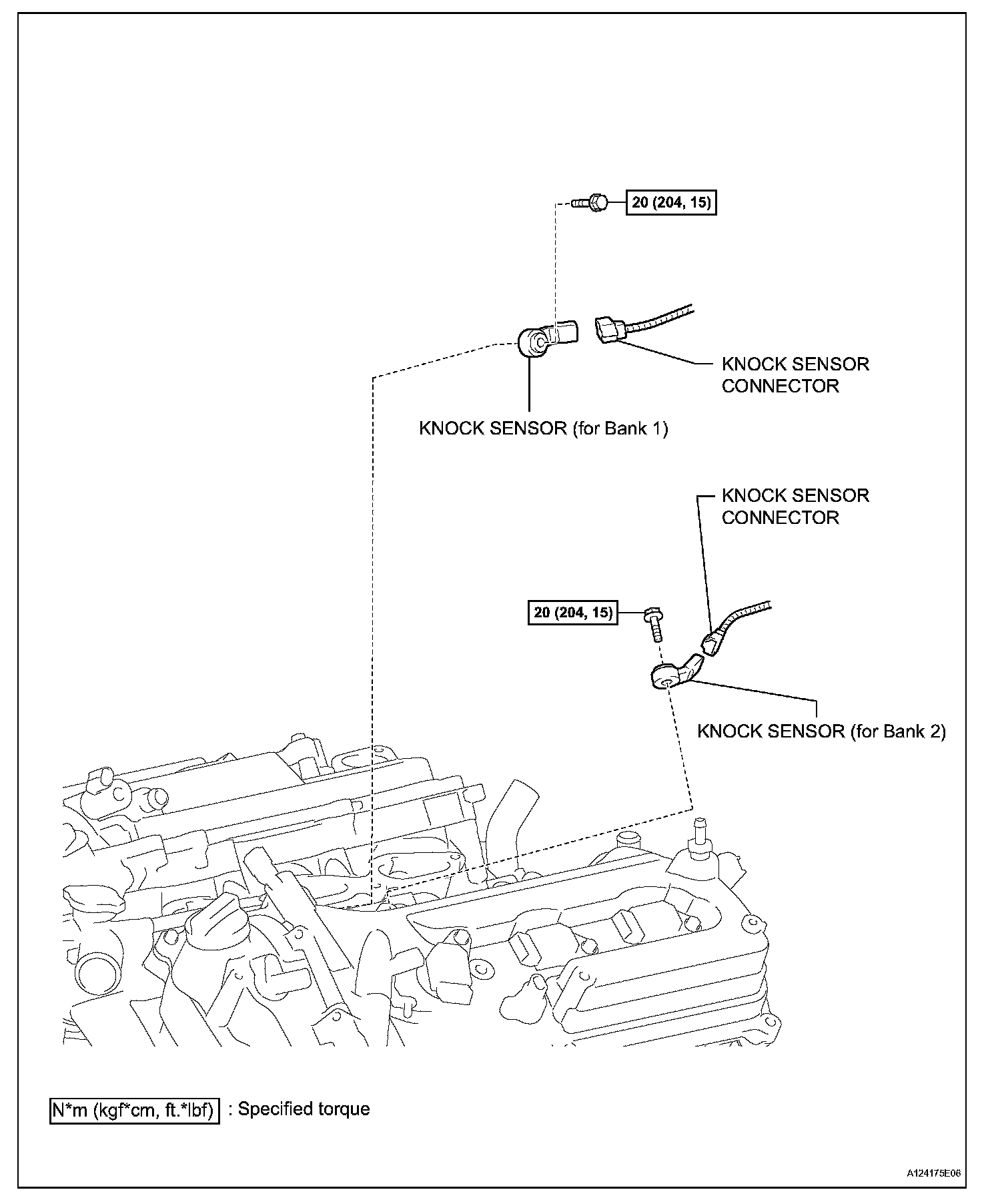 20 (204, 15)

KNOCK SENSOR CONNECTOR

KNOCK SENSOR (for Bank 1)

KNOCK SENSOR CONNECTOR

20 (204, 15)

KNOCK SENSOR (for Bank 2)

N*m (kgf*cm, ft.*lbf) : Specified torque

A124175E06