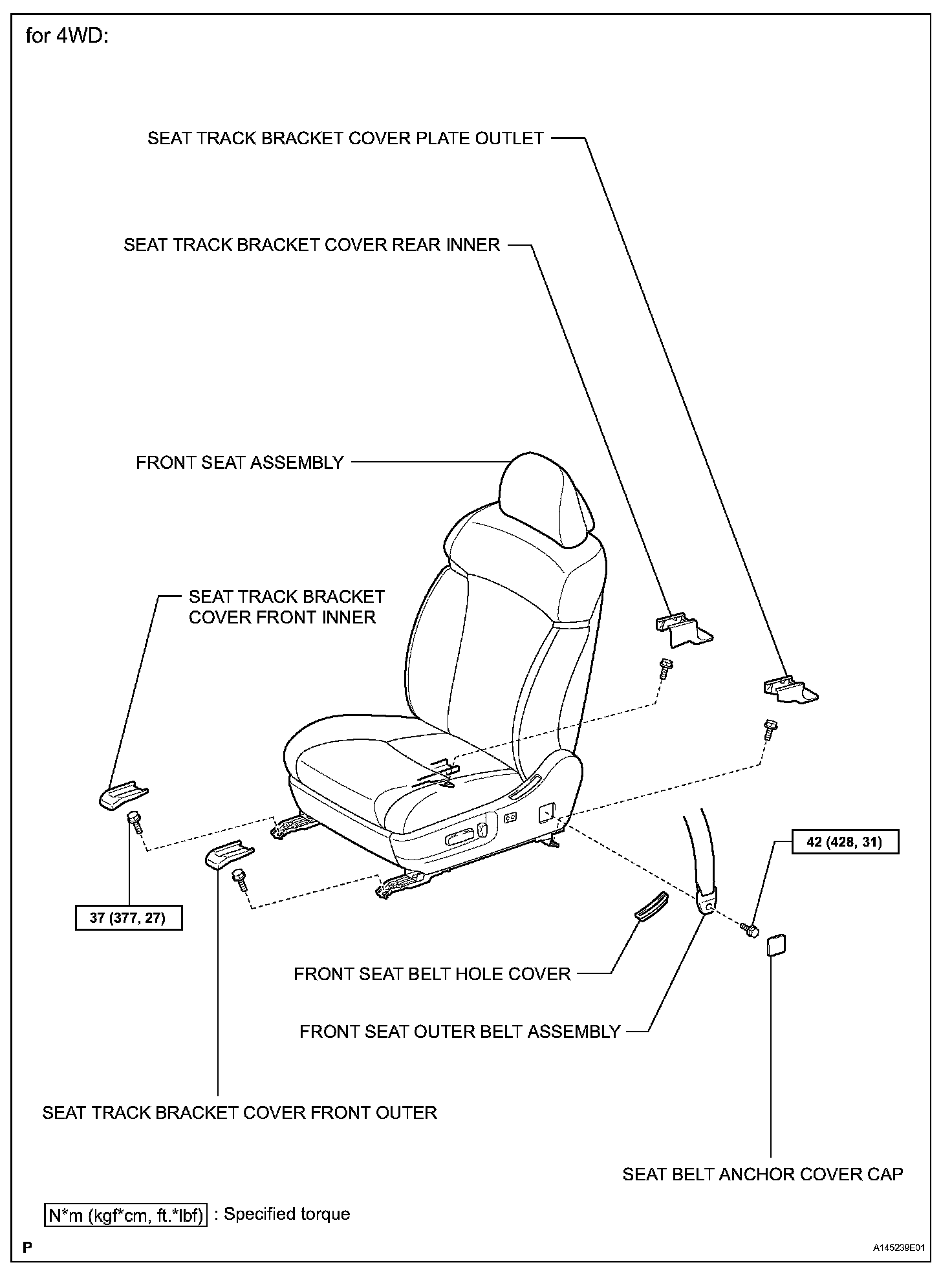 for 4WD:

SEAT TRACK BRACKET COVER PLATE OUTLET

SEAT TRACK BRACKET COVER REAR INNER

FRONT SEAT ASSEMBLY

SEAT TRACK BRACKET COVER FRONT INNER

42 (428, 31)

37 (377, 27)

FRONT SEAT BELT HOLE COVER

FRONT SEAT OUTER BELT ASSEMBLY

SEAT TRACK BRACKET COVER FRONT OUTER

SEAT BELT ANCHOR COVER CAP

N*m (kgf*cm, ft.*lbf) : Specified torque

P

A145239E01