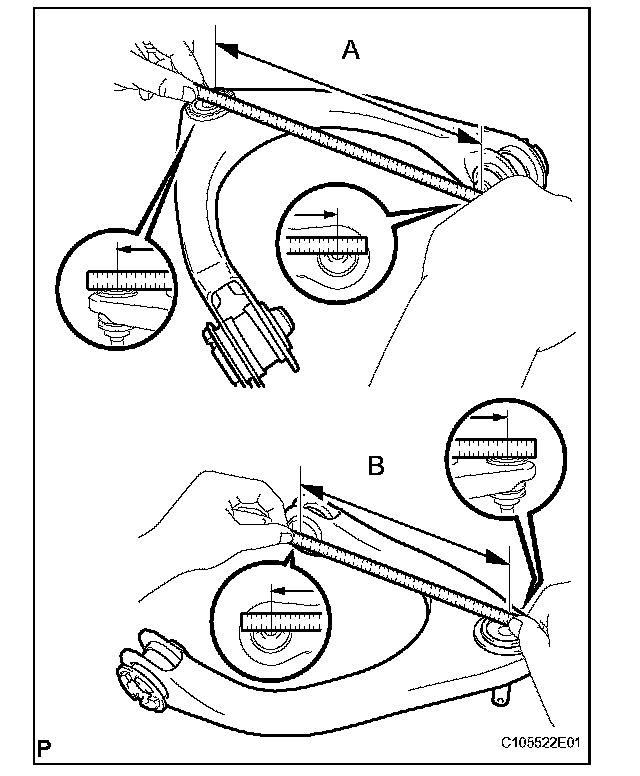 A

B

P

C105522E01