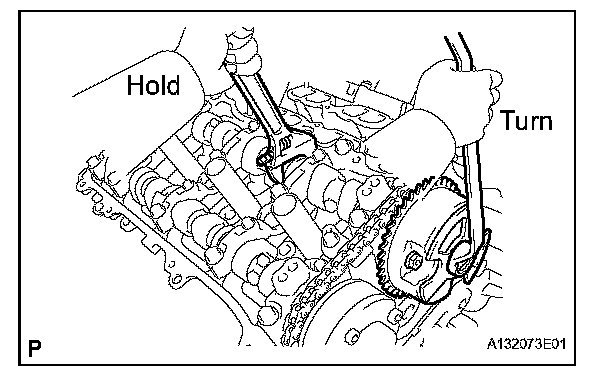 Hold

Turn

P

A132073E01