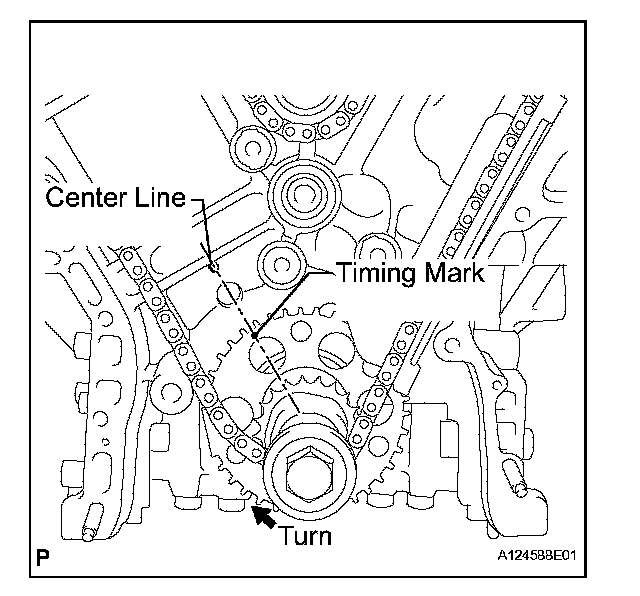 Center Line

Timing Mark

Turn

P

A124588E01