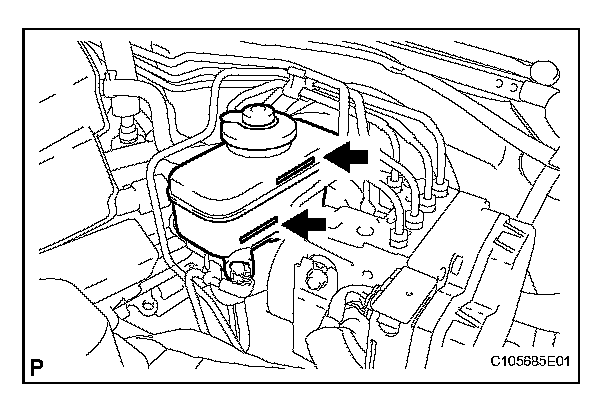 P

C105685E01