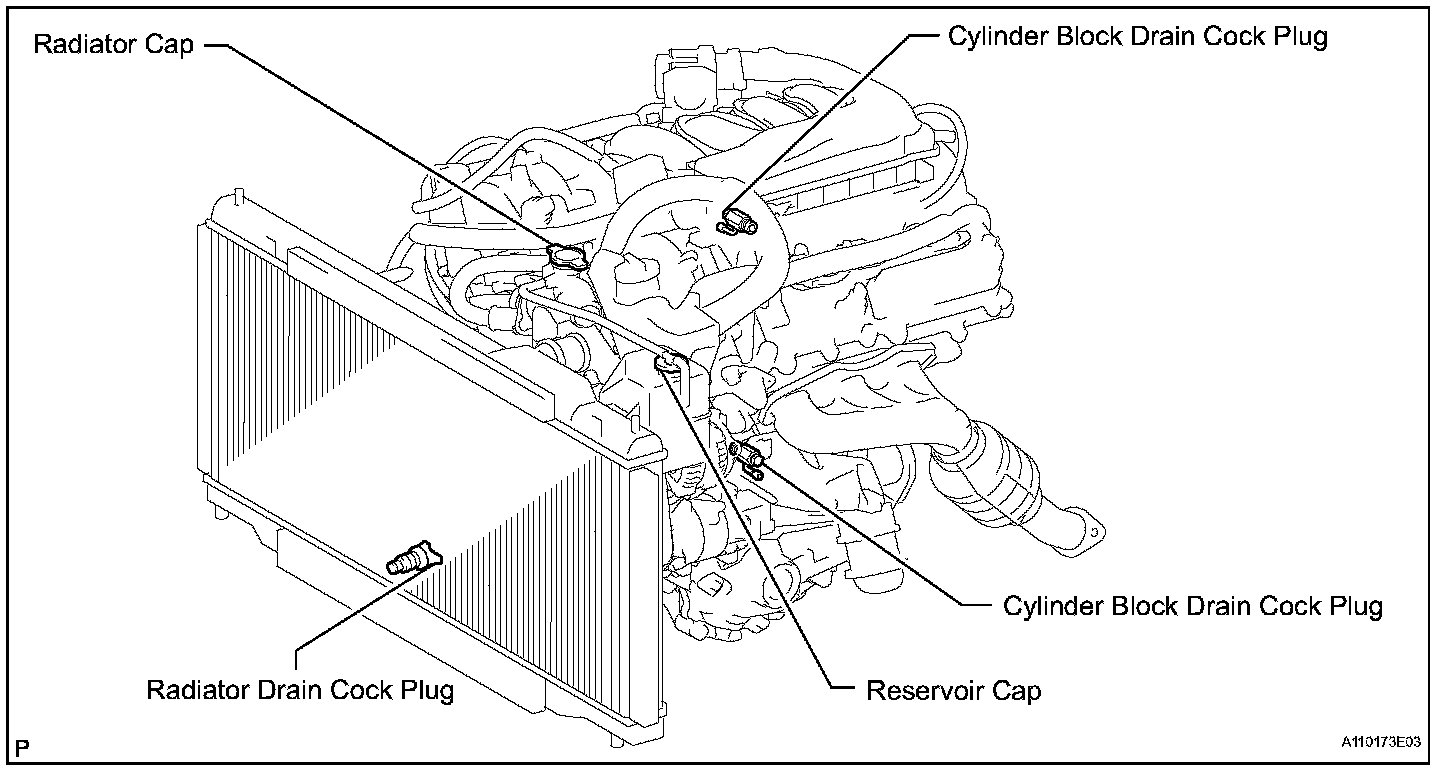 Radiator Cap

Cylinder Block Drain Cock Plug

Cylinder Block Drain Cock Plug

Radiator Drain Cock Plug

Reservoir Cap

P

A110173E03