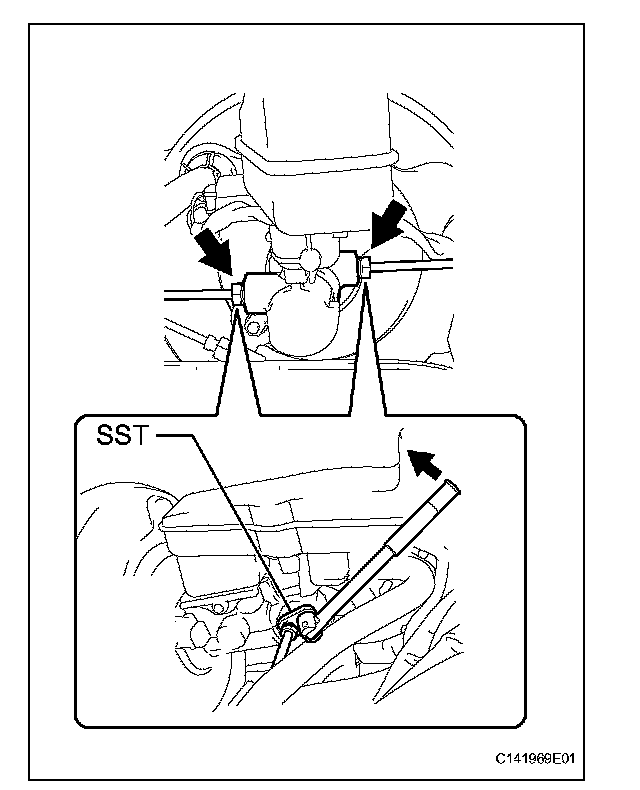 SST

C141969E01