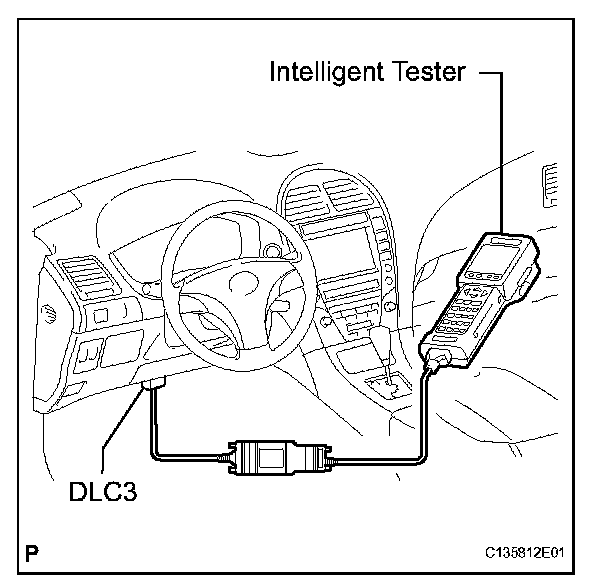 Intelligent Tester

DLC3

P

C135812E01