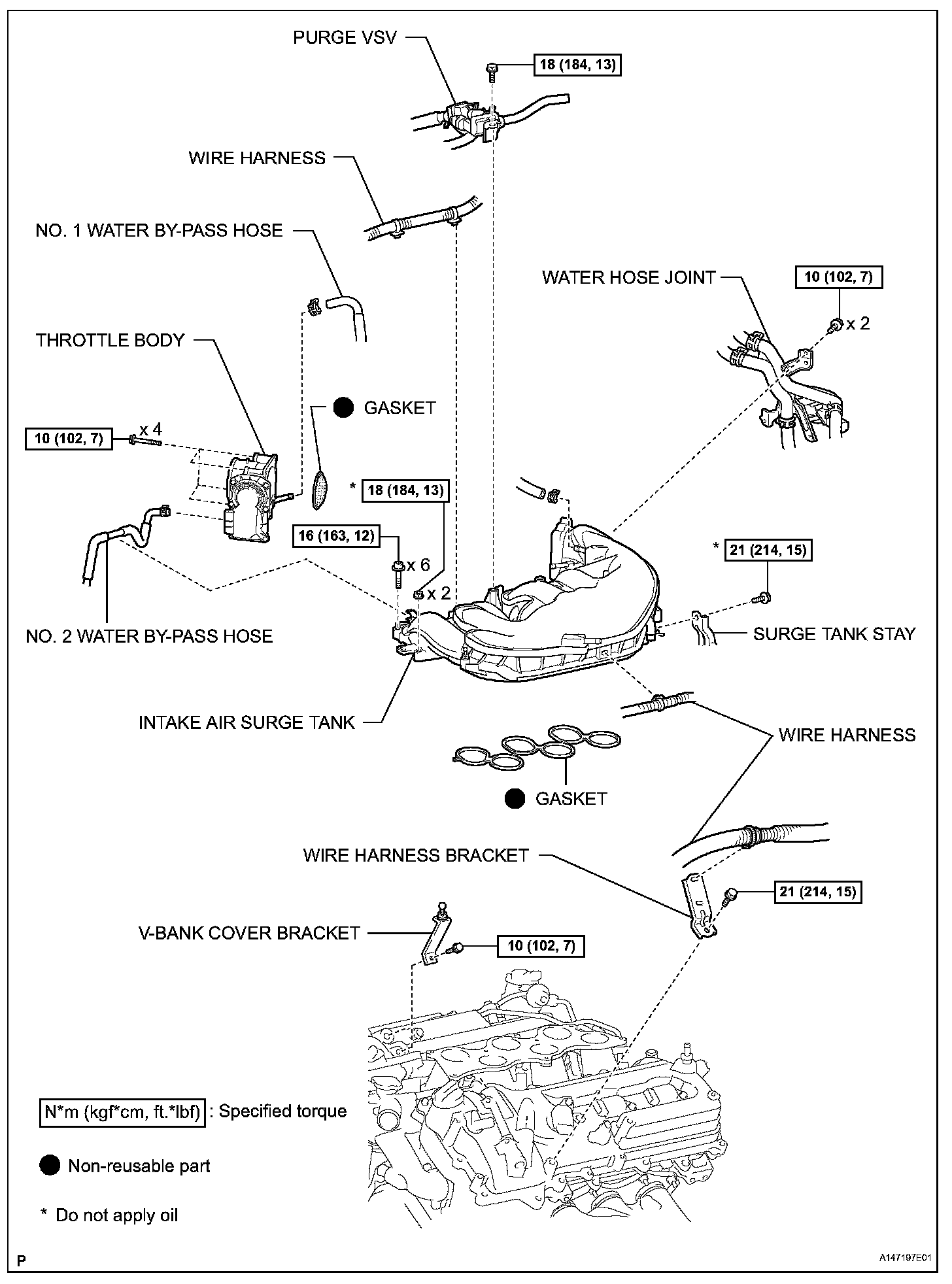 PURGE VSV

18 (184, 13)

WIRE HARNESS

NO. 1 WATER BY-PASS HOSE

WATER HOSE JOINT

10 (102, 7)

x 2

THROTTLE BODY

GASKET

10 (102, 7)

x 4

* 18 (184, 13)

16 (163, 12)

x 6

x 2

* 21 (214, 15)

NO. 2 WATER BY-PASS HOSE

SURGE TANK STAY

INTAKE AIR SURGE TANK

WIRE HARNESS

GASKET

WIRE HARNESS BRACKET

21 (214, 15)

V-BANK COVER BRACKET

10 (102, 7)

N*m (kgf*cm, ft.*lbf) : Specified torque

Non-reusable part

* Do not apply oil

P

A147197E01