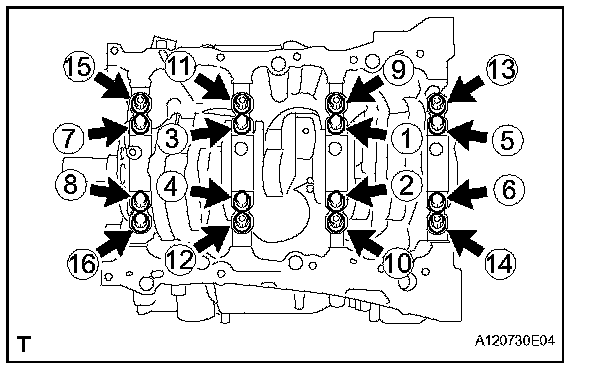 15
11
9
13
7
3
1
5
8
4
2
6
16
12
10
14
T
A120730E04