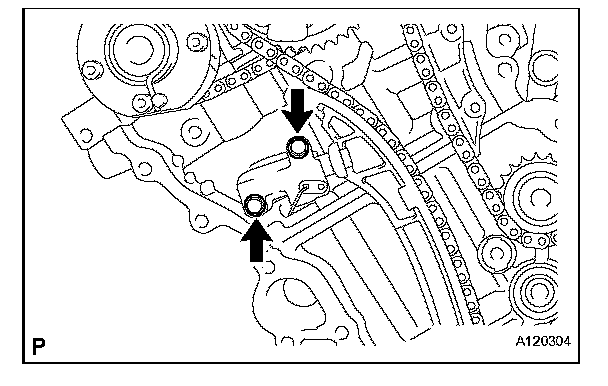 P

A120304