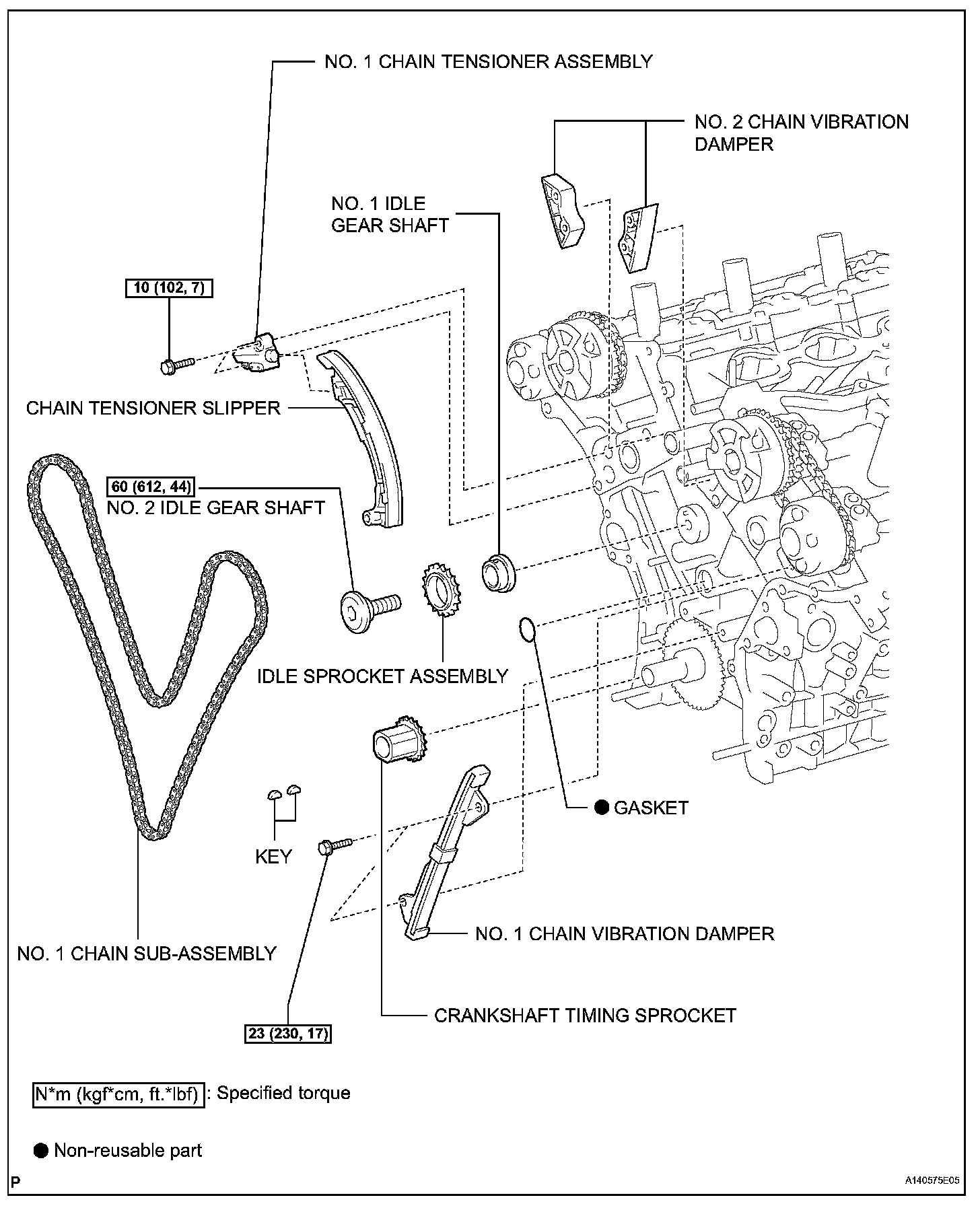 NO. 1 CHAIN TENSIONER ASSEMBLY

NO. 2 CHAIN VIBRATION DAMPER

NO. 1 IDLE GEAR SHAFT

10 (102, 7)

CHAIN TENSIONER SLIPPER

60 (612, 44)

NO. 2 IDLE GEAR SHAFT

IDLE SPROCKET ASSEMBLY

● GASKET

KEY

NO. 1 CHAIN VIBRATION DAMPER

NO. 1 CHAIN SUB-ASSEMBLY

CRANKSHAFT TIMING SPROCKET

23 (230, 17)

N*m (kgf*cm, ft.*lbf) : Specified torque

● Non-reusable part

P

A140575E05