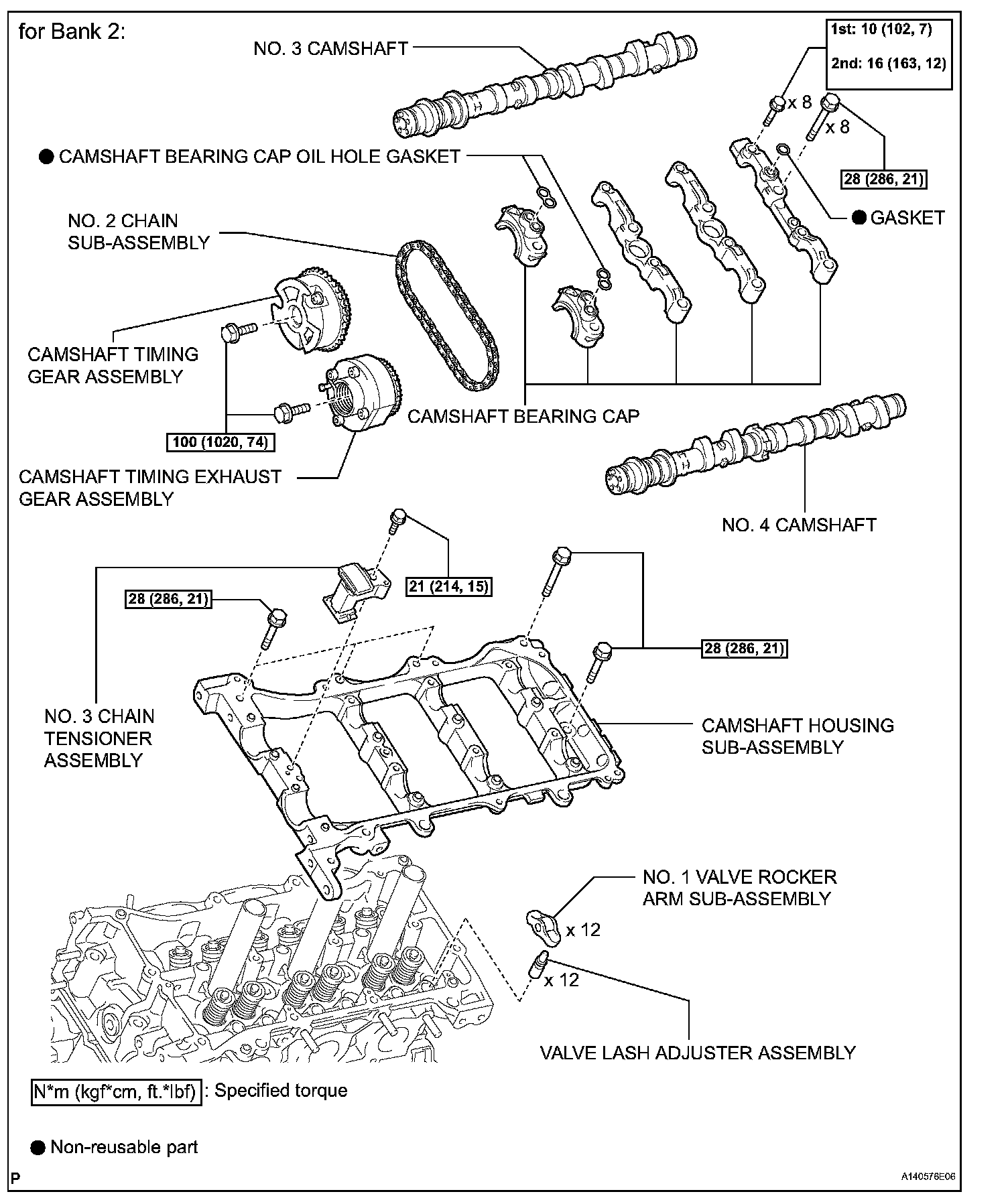 for Bank 2:

NO. 3 CAMSHAFT

1st: 10 (102, 7)

2nd: 16 (163, 12)

x 8

x 8

28 (286, 21)

● CAMSHAFT BEARING CAP OIL HOLE GASKET

● GASKET

NO. 2 CHAIN SUB-ASSEMBLY

CAMSHAFT TIMING GEAR ASSEMBLY

100 (1020, 74)

CAMSHAFT BEARING CAP

CAMSHAFT TIMING EXHAUST GEAR ASSEMBLY

NO. 4 CAMSHAFT

21 (214, 15)

28 (286, 21)

28 (286, 21)

NO. 3 CHAIN TENSIONER ASSEMBLY

CAMSHAFT HOUSING SUB-ASSEMBLY

NO. 1 VALVE ROCKER ARM SUB-ASSEMBLY

x 12

x 12

VALVE LASH ADJUSTER ASSEMBLY

N*m (kgf*cm, ft.*lbf) : Specified torque

● Non-reusable part

P

A140576E06