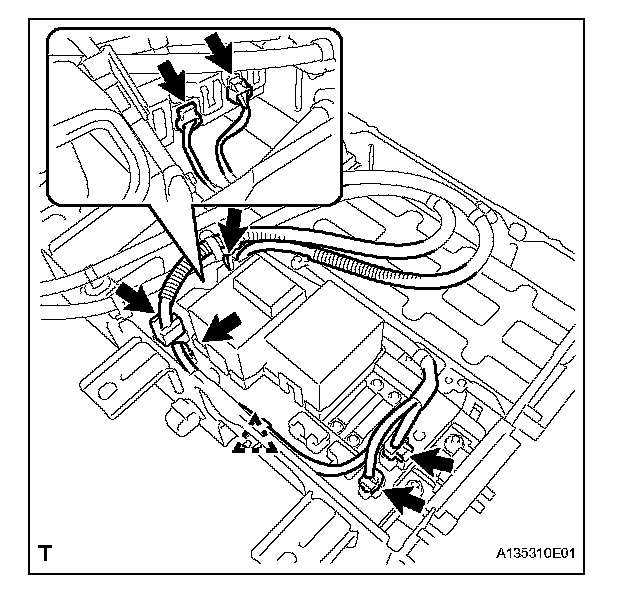 T

A135310E01