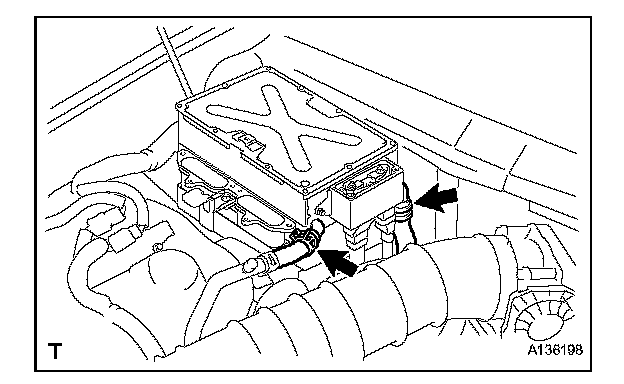 T

A136198