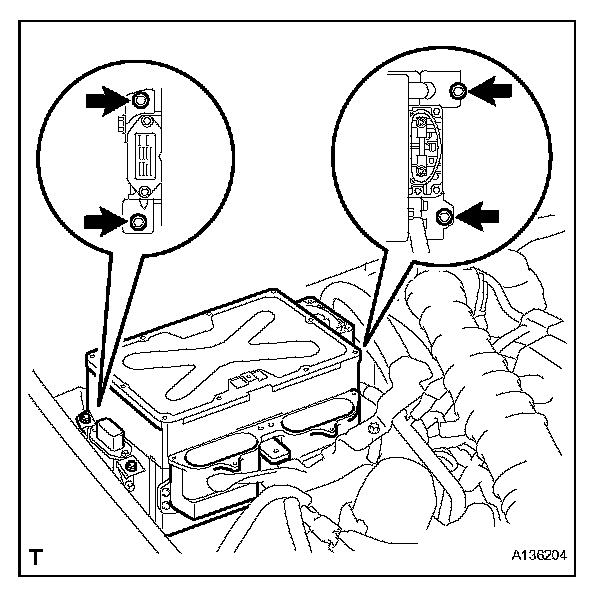 T

A136204