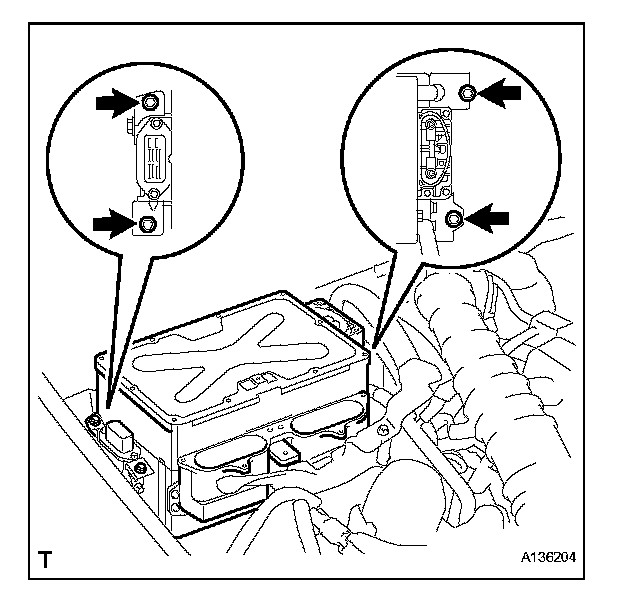 T

A136204