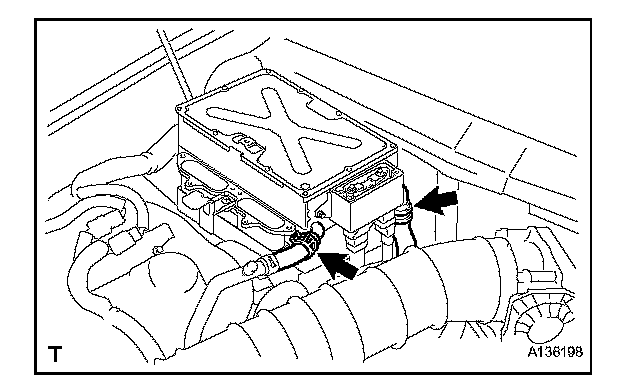 T

A136198