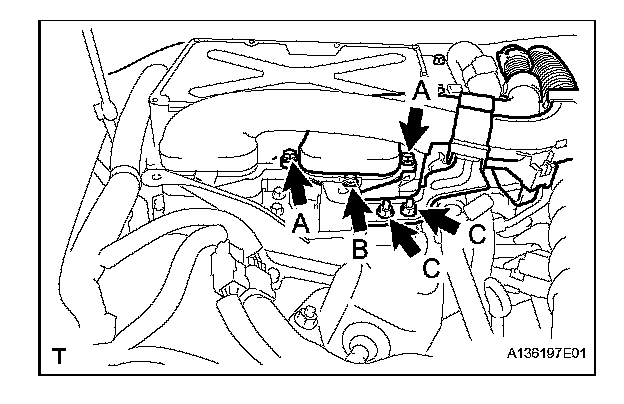 A
A
B
C
C
T
A136197E01