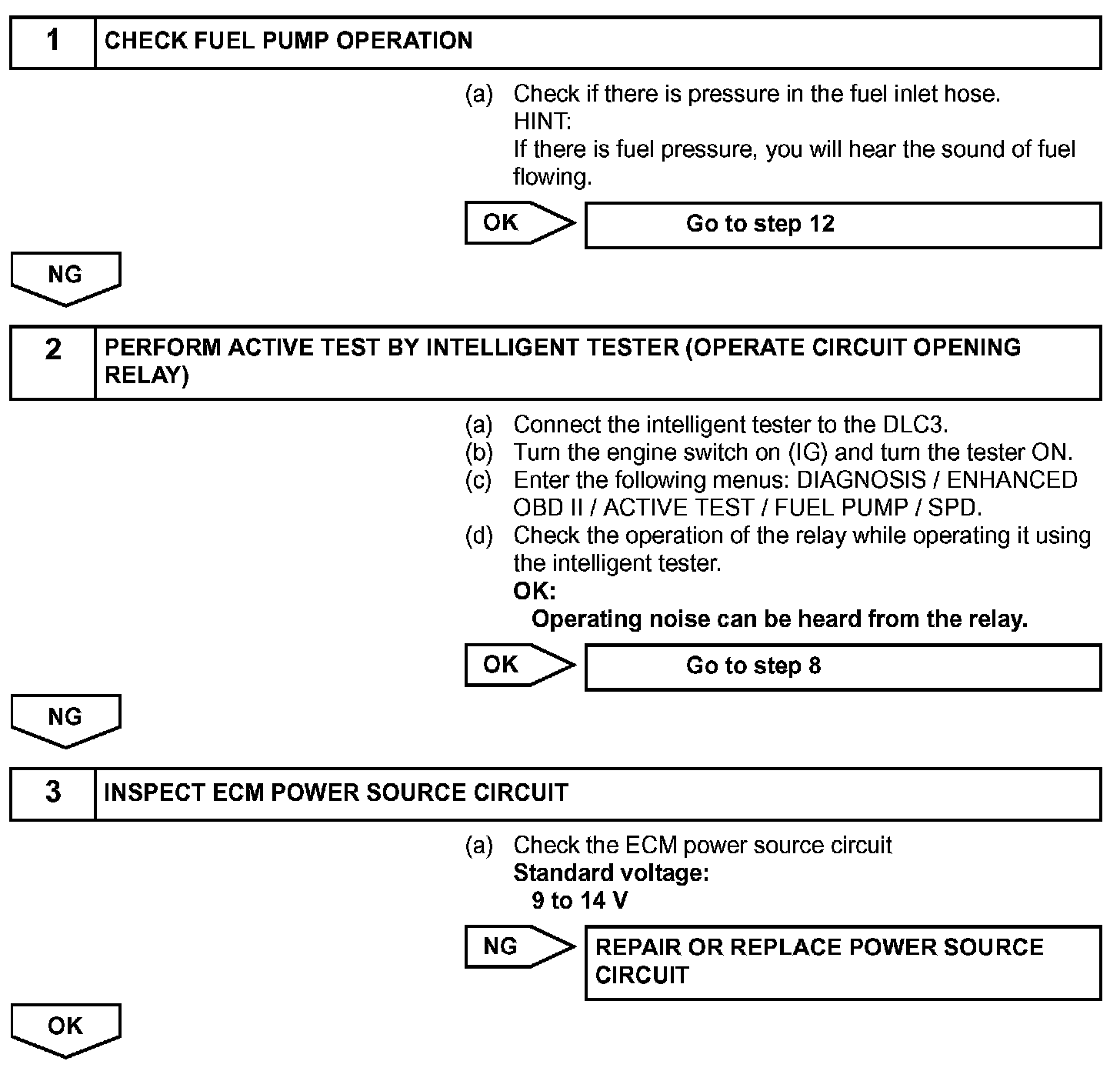 1 CHECK FUEL PUMP OPERATION

(a) Check if there is pressure in the fuel inlet hose.
HINT:
If there is fuel pressure, you will hear the sound of fuel flowing.

OK Go to step 12

NG

2 PERFORM ACTIVE TEST BY INTELLIGENT TESTER (OPERATE CIRCUIT OPENING RELAY)

(a) Connect the intelligent tester to the DLC3.
(b) Turn the engine switch on (IG) and turn the tester ON.
(c) Enter the following menus: DIAGNOSIS / ENHANCED OBD II / ACTIVE TEST / FUEL PUMP / SPD.
(d) Check the operation of the relay while operating it using the intelligent tester.
OK:
Operating noise can be heard from the relay.

OK Go to step 8

NG

3 INSPECT ECM POWER SOURCE CIRCUIT

(a) Check the ECM power source circuit
Standard voltage:
9 to 14 V

NG REPAIR OR REPLACE POWER SOURCE CIRCUIT

OK