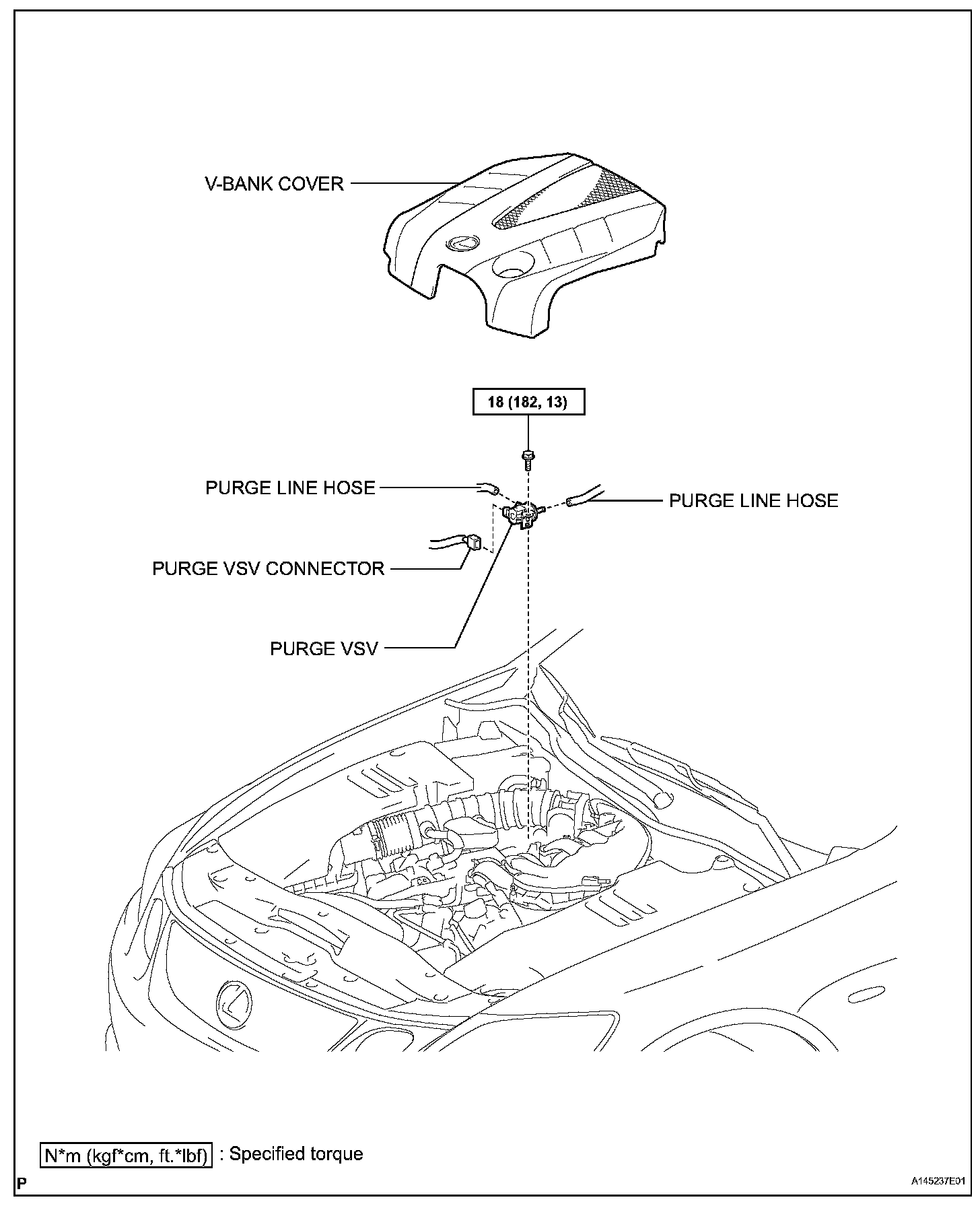 V-BANK COVER

18 (182, 13)

PURGE LINE HOSE

PURGE LINE HOSE

PURGE VSV CONNECTOR

PURGE VSV

N*m (kgf*cm, ft.*lbf) : Specified torque

P

A145237E01