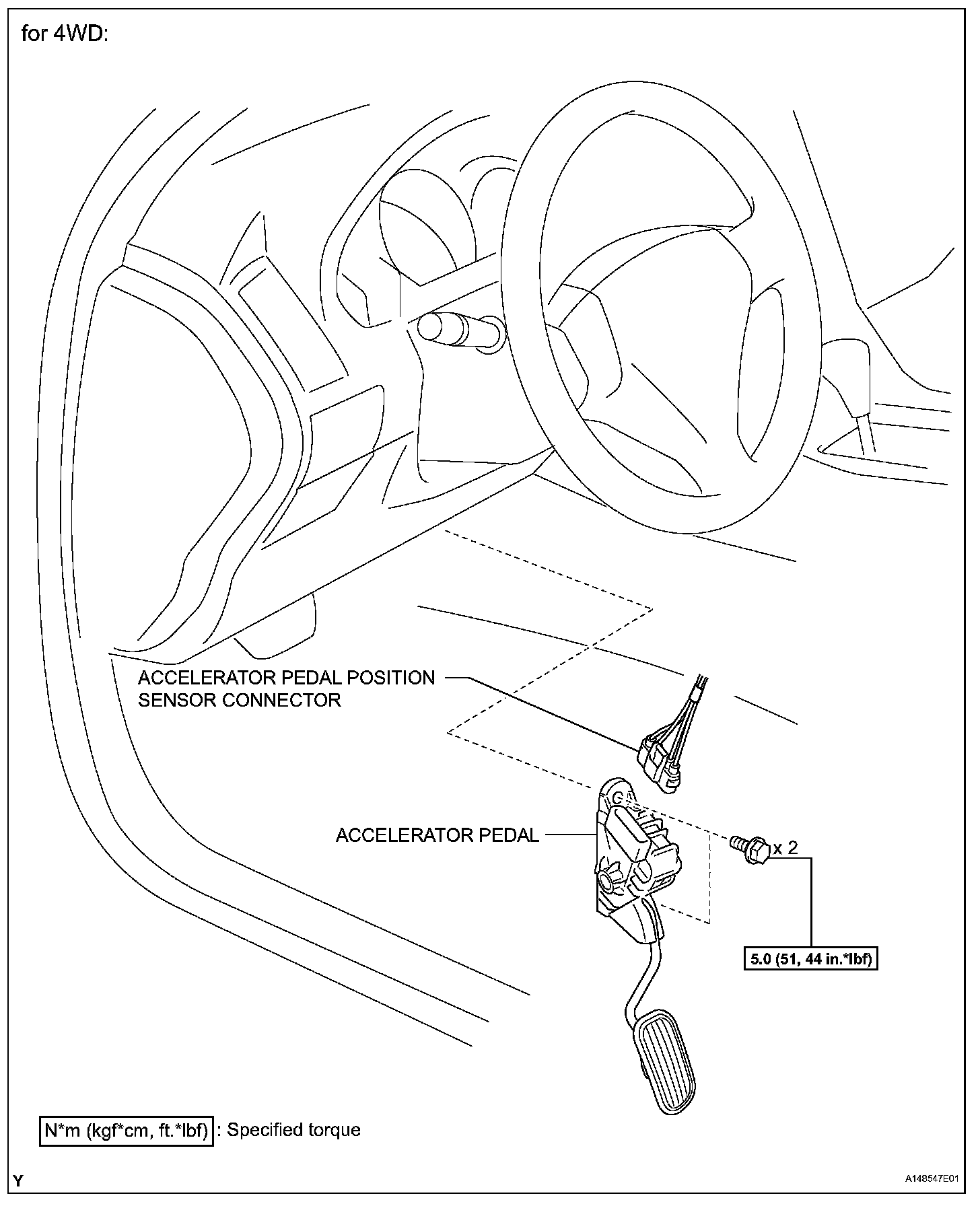 for 4WD:

ACCELERATOR PEDAL POSITION SENSOR CONNECTOR

ACCELERATOR PEDAL

x 2

5.0 (51, 44 in.*lbf)

N*m (kgf*cm, ft.*lbf) : Specified torque

Y

A148547E01