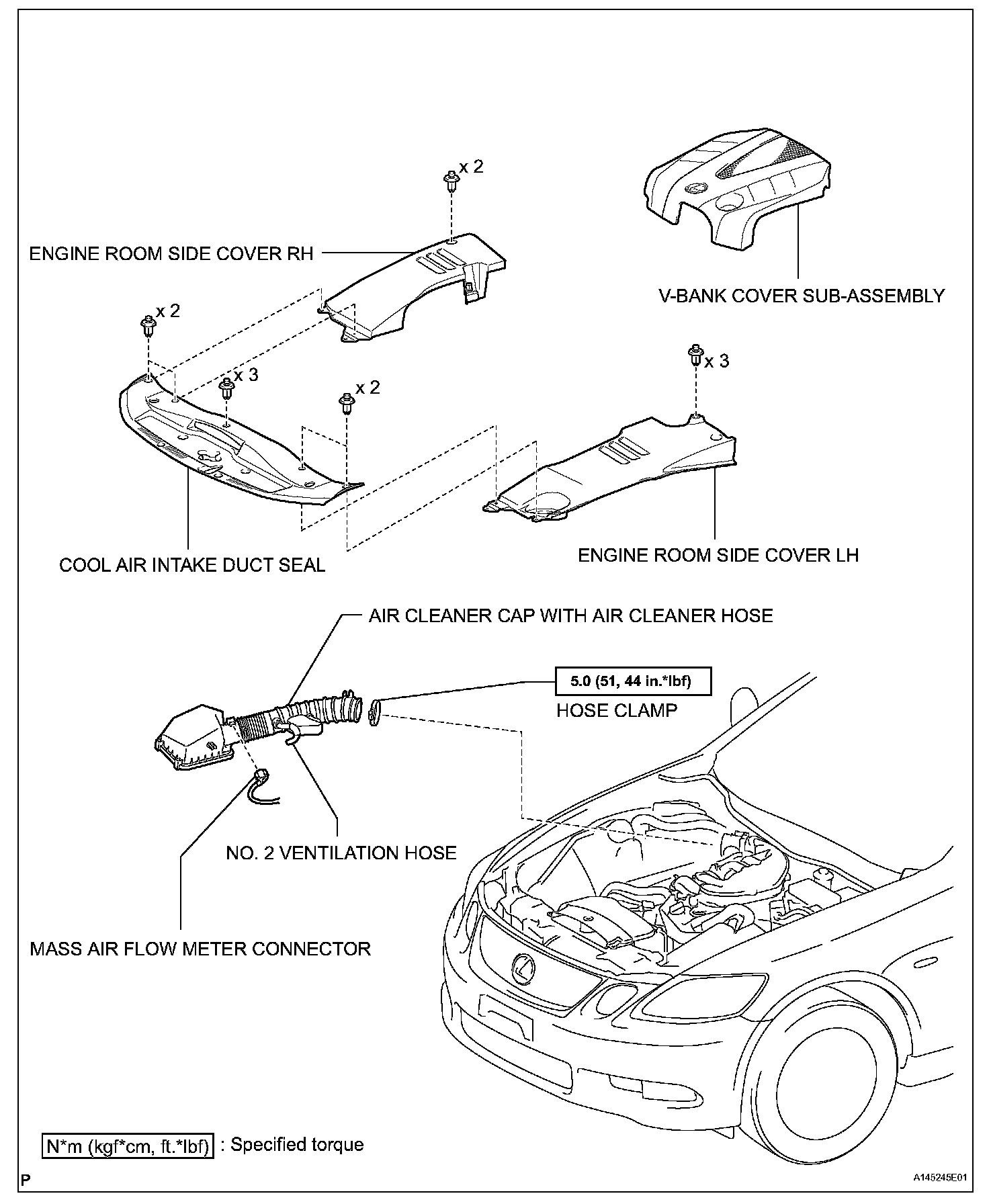 x 2

ENGINE ROOM SIDE COVER RH

V-BANK COVER SUB-ASSEMBLY

x 2

x 3

x 2

x 3

COOL AIR INTAKE DUCT SEAL

ENGINE ROOM SIDE COVER LH

AIR CLEANER CAP WITH AIR CLEANER HOSE

5.0 (51, 44 in.*lbf)

HOSE CLAMP

NO. 2 VENTILATION HOSE

MASS AIR FLOW METER CONNECTOR

N*m (kgf*cm, ft.*lbf) : Specified torque

P

A145245E01