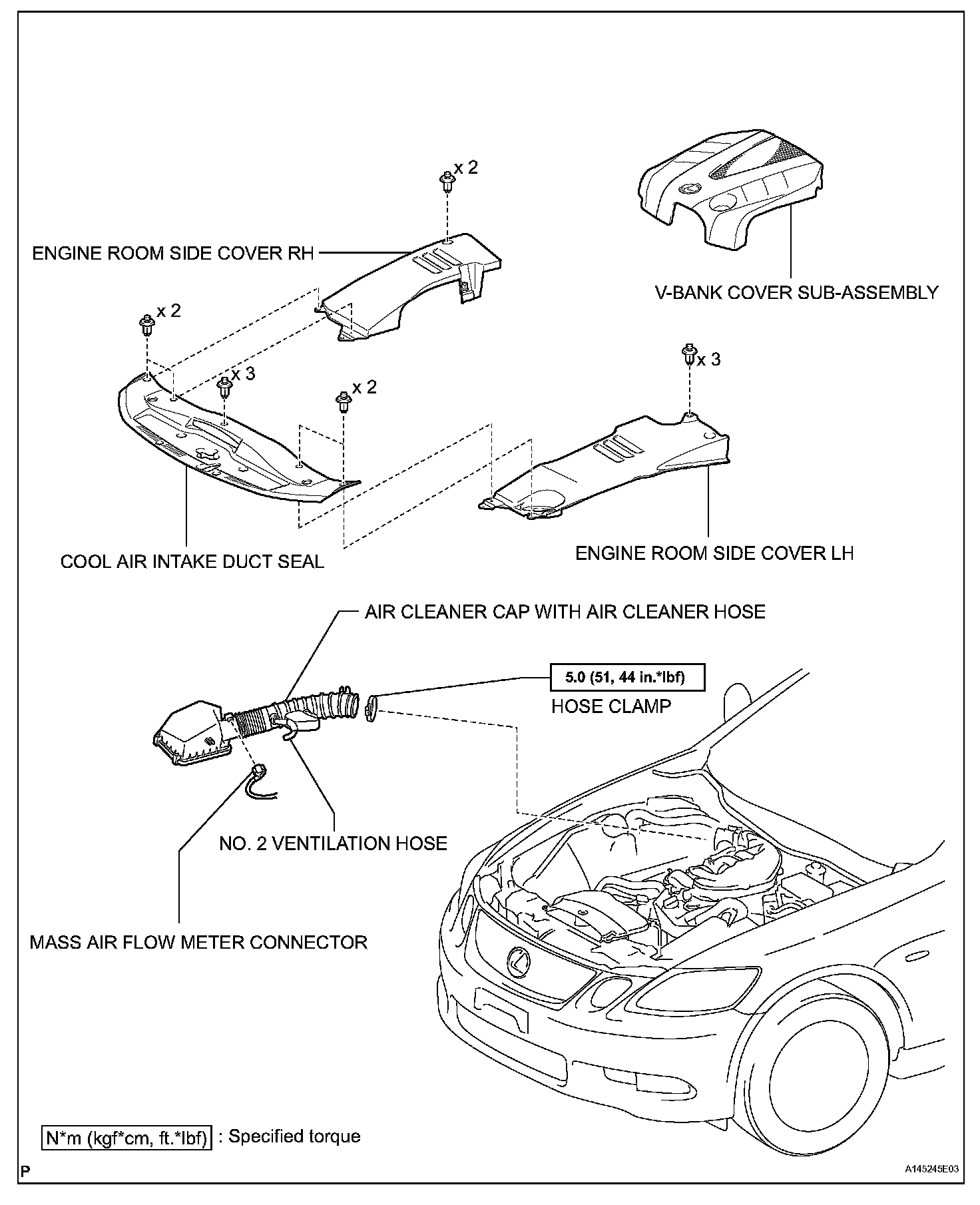 x 2

ENGINE ROOM SIDE COVER RH

V-BANK COVER SUB-ASSEMBLY

x 2

x 3

x 2

x 3

COOL AIR INTAKE DUCT SEAL

ENGINE ROOM SIDE COVER LH

AIR CLEANER CAP WITH AIR CLEANER HOSE

5.0 (51, 44 in.*lbf)

HOSE CLAMP

NO. 2 VENTILATION HOSE

MASS AIR FLOW METER CONNECTOR

N*m (kgf*cm, ft.*lbf) : Specified torque

P

A145245E03