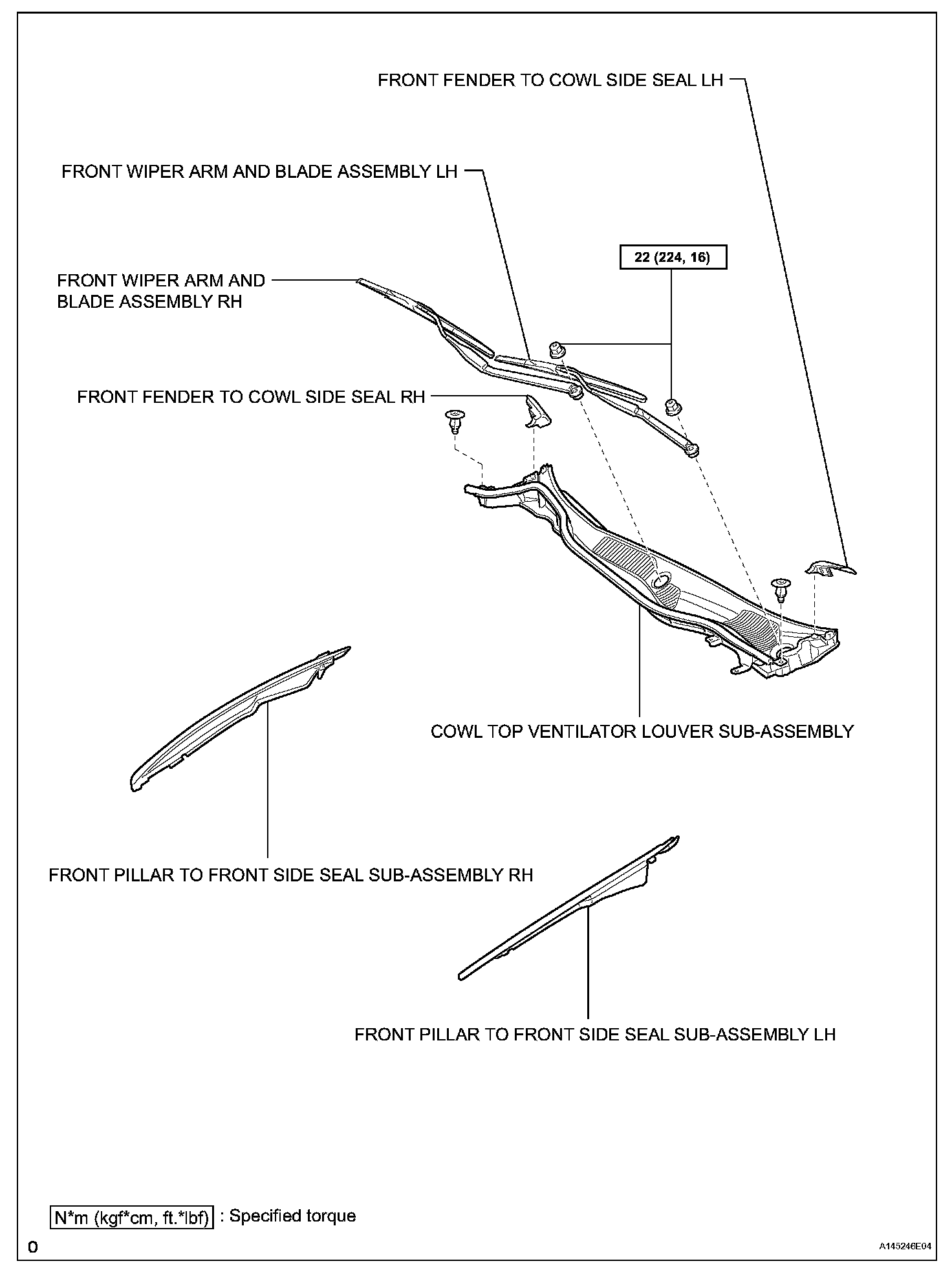 FRONT FENDER TO COWL SIDE SEAL LH

FRONT WIPER ARM AND BLADE ASSEMBLY LH

22 (224, 16)

FRONT WIPER ARM AND BLADE ASSEMBLY RH

FRONT FENDER TO COWL SIDE SEAL RH

COWL TOP VENTILATOR LOUVER SUB-ASSEMBLY

FRONT PILLAR TO FRONT SIDE SEAL SUB-ASSEMBLY RH

FRONT PILLAR TO FRONT SIDE SEAL SUB-ASSEMBLY LH

N*m (kgf*cm, ft.*lbf) : Specified torque

0

A145246E04