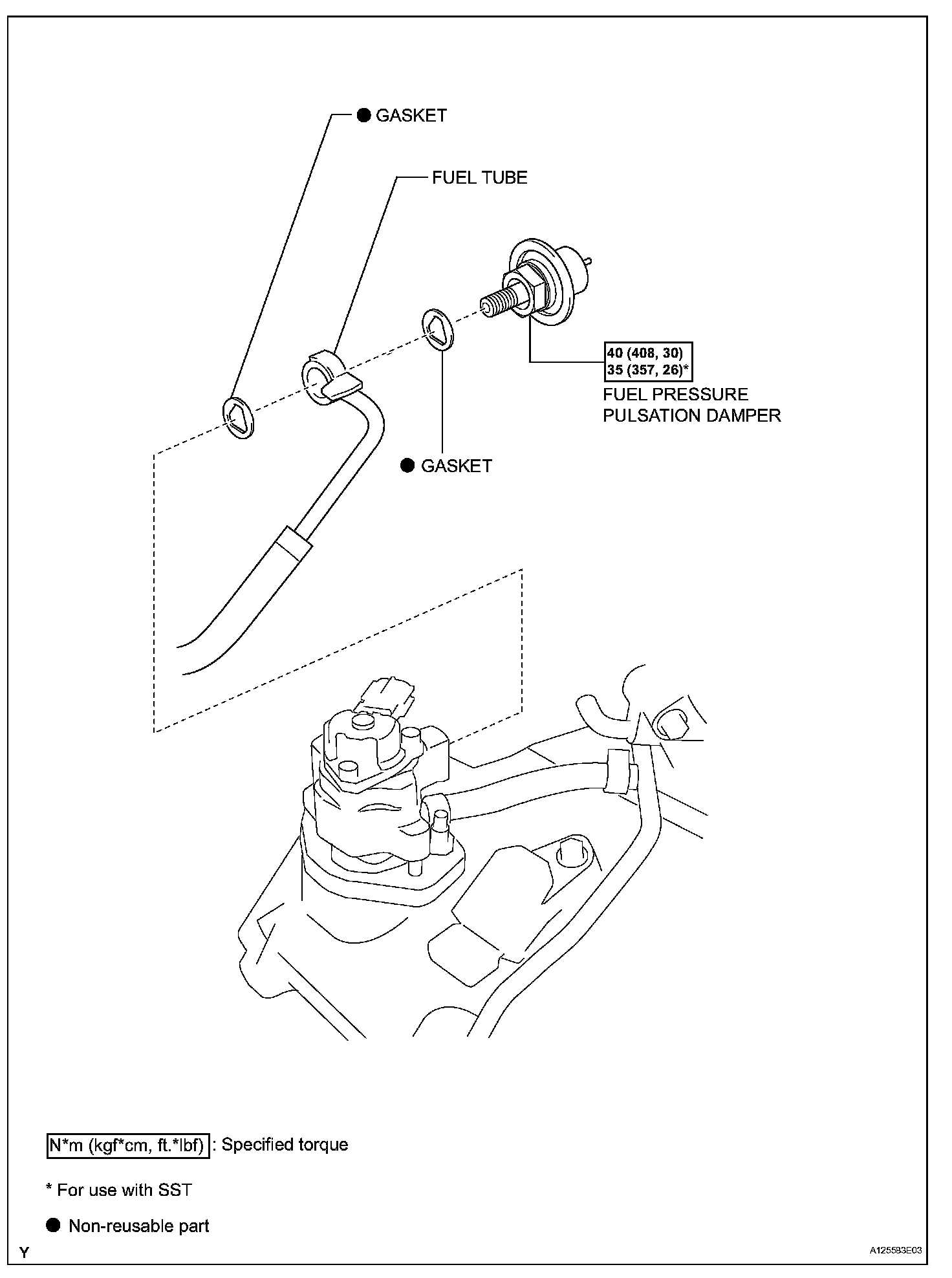 ● GASKET

FUEL TUBE

40 (408, 30)
35 (357, 26)*

FUEL PRESSURE PULSATION DAMPER

● GASKET

N*m (kgf*cm, ft.*lbf) : Specified torque

* For use with SST

● Non-reusable part

Y

A125583E03