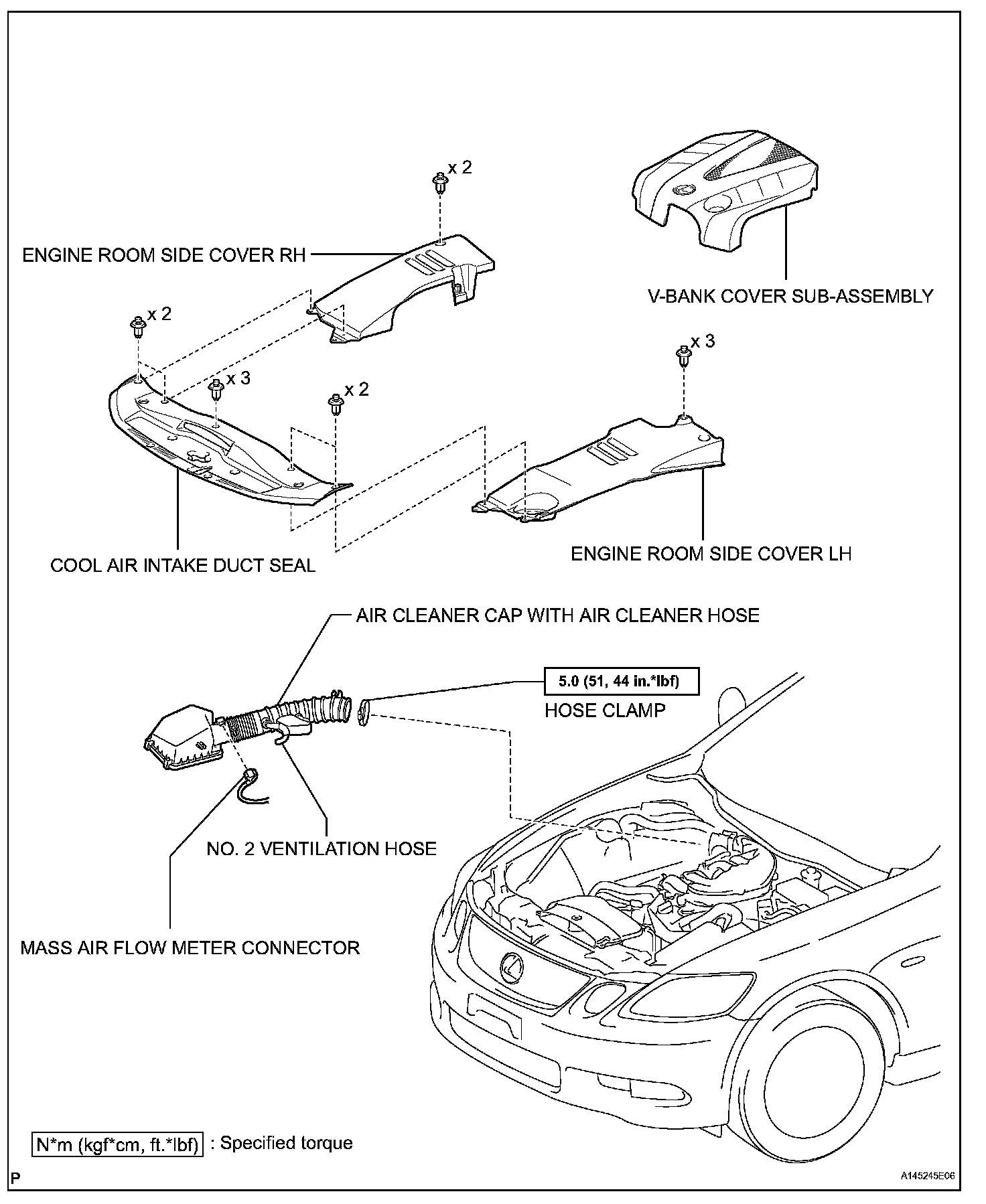 x 2

ENGINE ROOM SIDE COVER RH

V-BANK COVER SUB-ASSEMBLY

x 2

x 3

x 2

x 3

COOL AIR INTAKE DUCT SEAL

ENGINE ROOM SIDE COVER LH

AIR CLEANER CAP WITH AIR CLEANER HOSE

5.0 (51, 44 in.*lbf)

HOSE CLAMP

NO. 2 VENTILATION HOSE

MASS AIR FLOW METER CONNECTOR

N*m (kgf*cm, ft.*lbf) : Specified torque

P

A145245E06