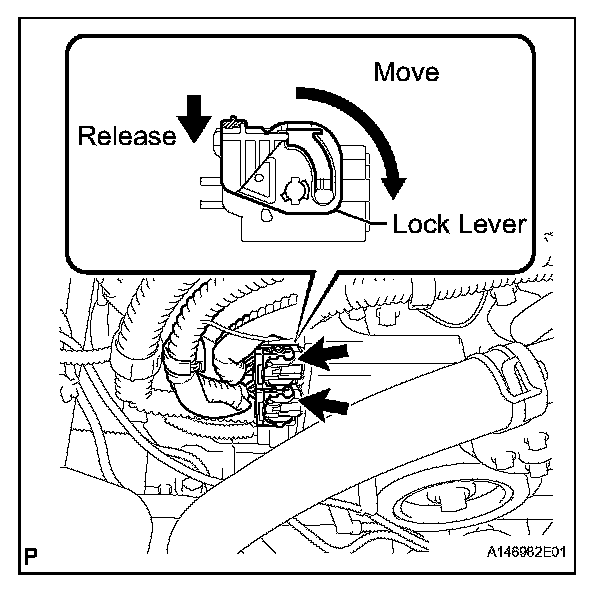 Move

Release

Lock Lever

P

A146982E01