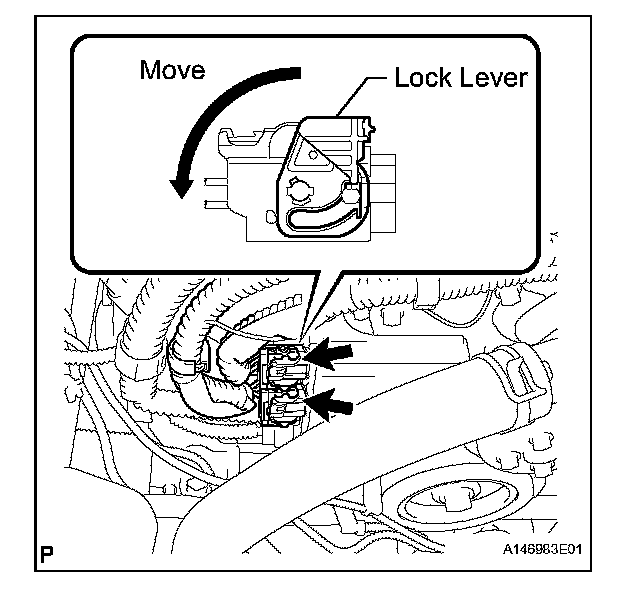 Move

Lock Lever

P

A146983E01