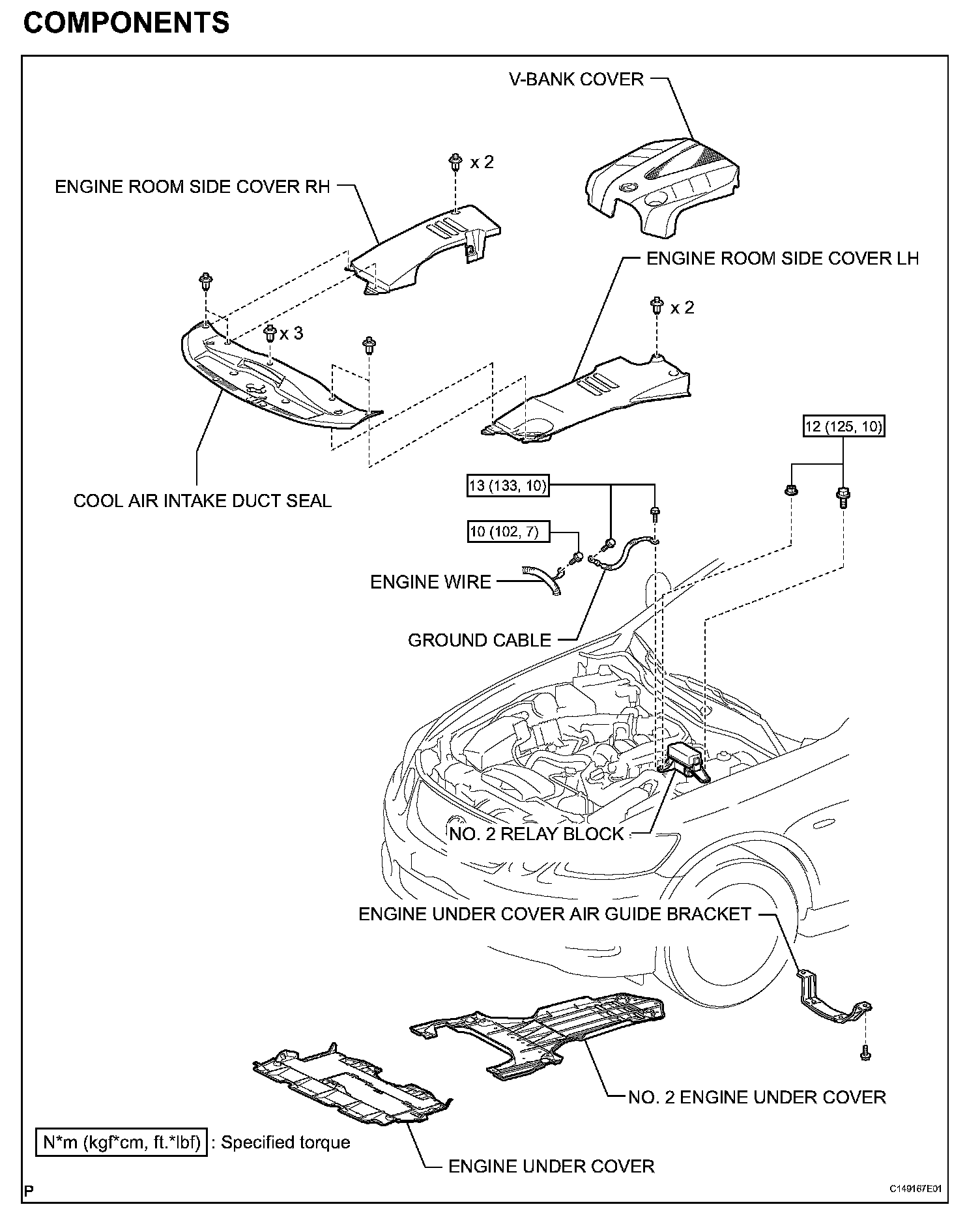 COMPONENTS

V-BANK COVER

x 2

ENGINE ROOM SIDE COVER RH

ENGINE ROOM SIDE COVER LH

x 2

x 3

12 (125, 10)

COOL AIR INTAKE DUCT SEAL

13 (133, 10)

10 (102, 7)

ENGINE WIRE

GROUND CABLE

NO. 2 RELAY BLOCK

ENGINE UNDER COVER AIR GUIDE BRACKET

NO. 2 ENGINE UNDER COVER

N*m (kgf*cm, ft.*lbf) : Specified torque

ENGINE UNDER COVER

P

C149167E01