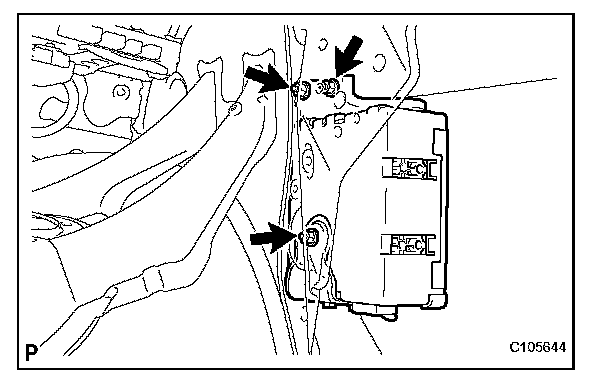 P

C105644