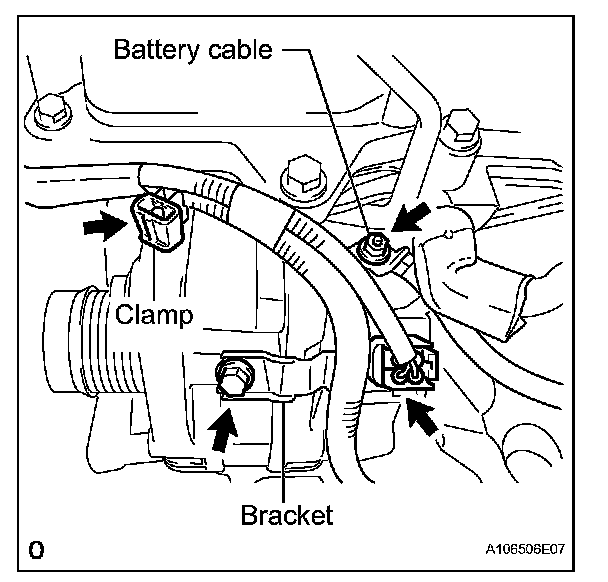 Battery cable
Clamp
Bracket
O
A106506E07