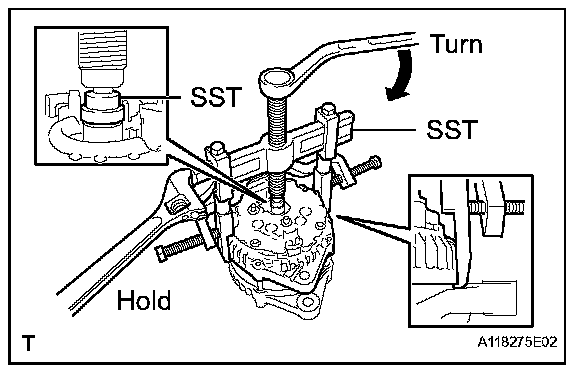 Turn

SST

SST

Hold

T

A118275E02