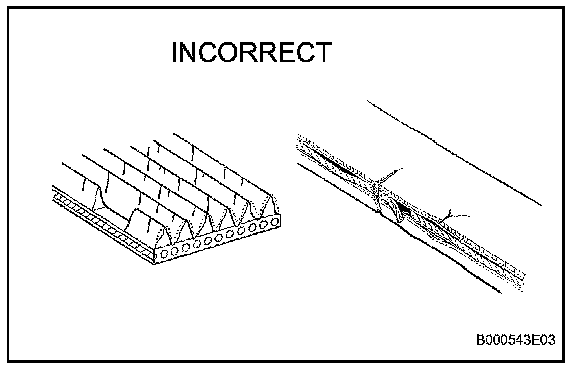 INCORRECT

B000543E03