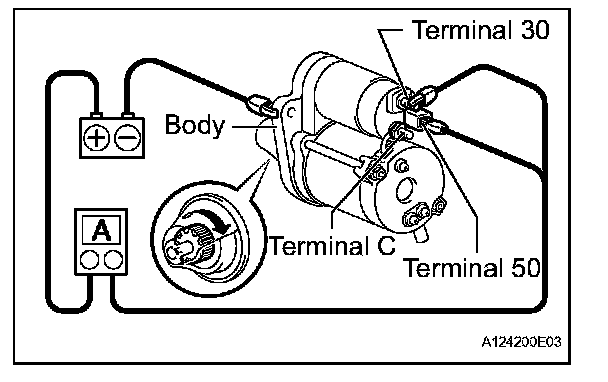 Terminal 30

Body

A

Terminal C

Terminal 50

A124200E03