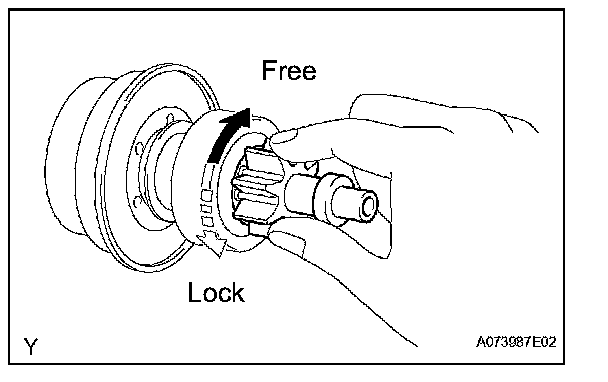 Free

Lock

Y

A073987E02