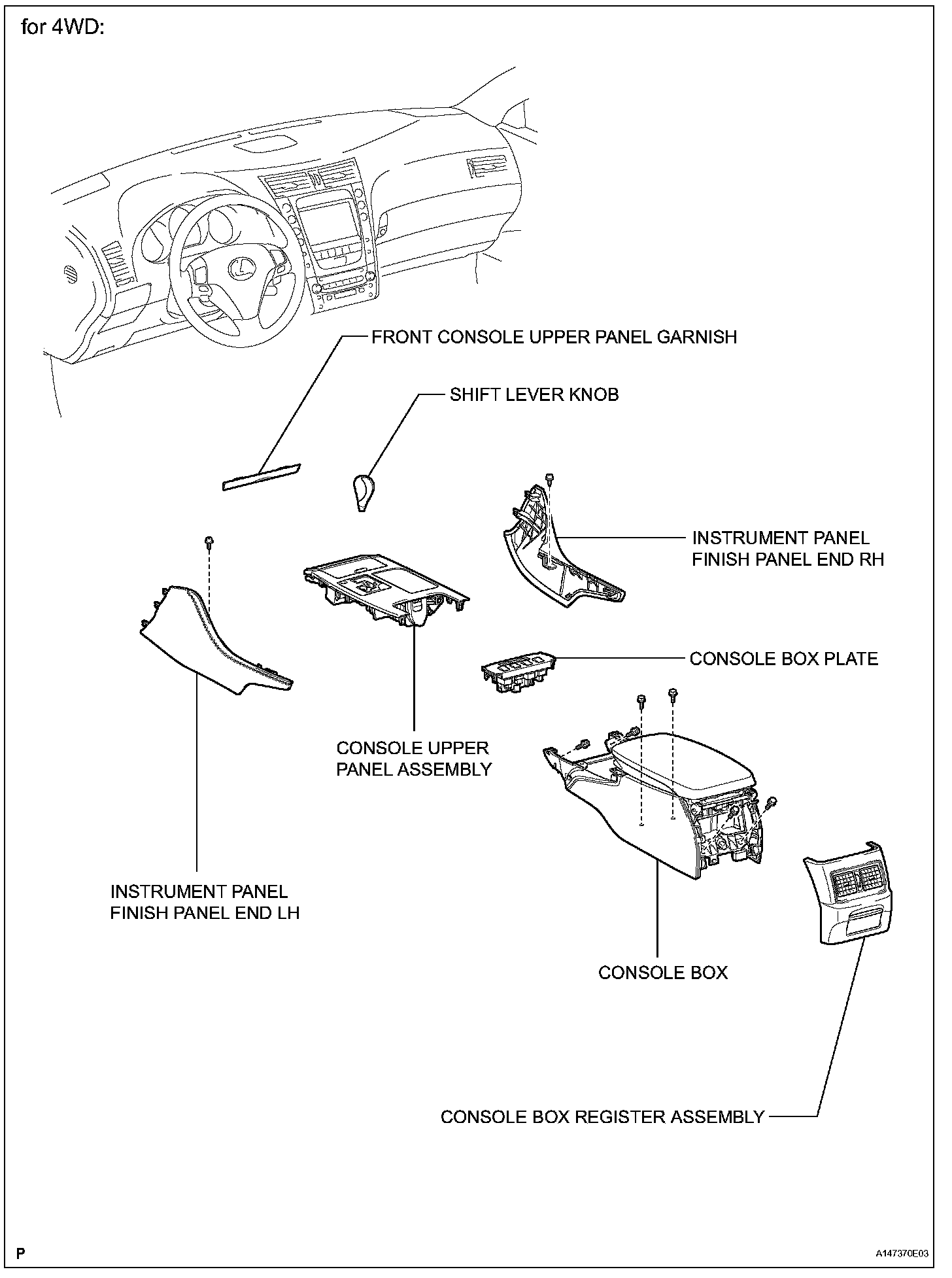 for 4WD:

FRONT CONSOLE UPPER PANEL GARNISH

SHIFT LEVER KNOB

INSTRUMENT PANEL FINISH PANEL END RH

CONSOLE BOX PLATE

CONSOLE UPPER PANEL ASSEMBLY

INSTRUMENT PANEL FINISH PANEL END LH

CONSOLE BOX

CONSOLE BOX REGISTER ASSEMBLY

P

A147370E03