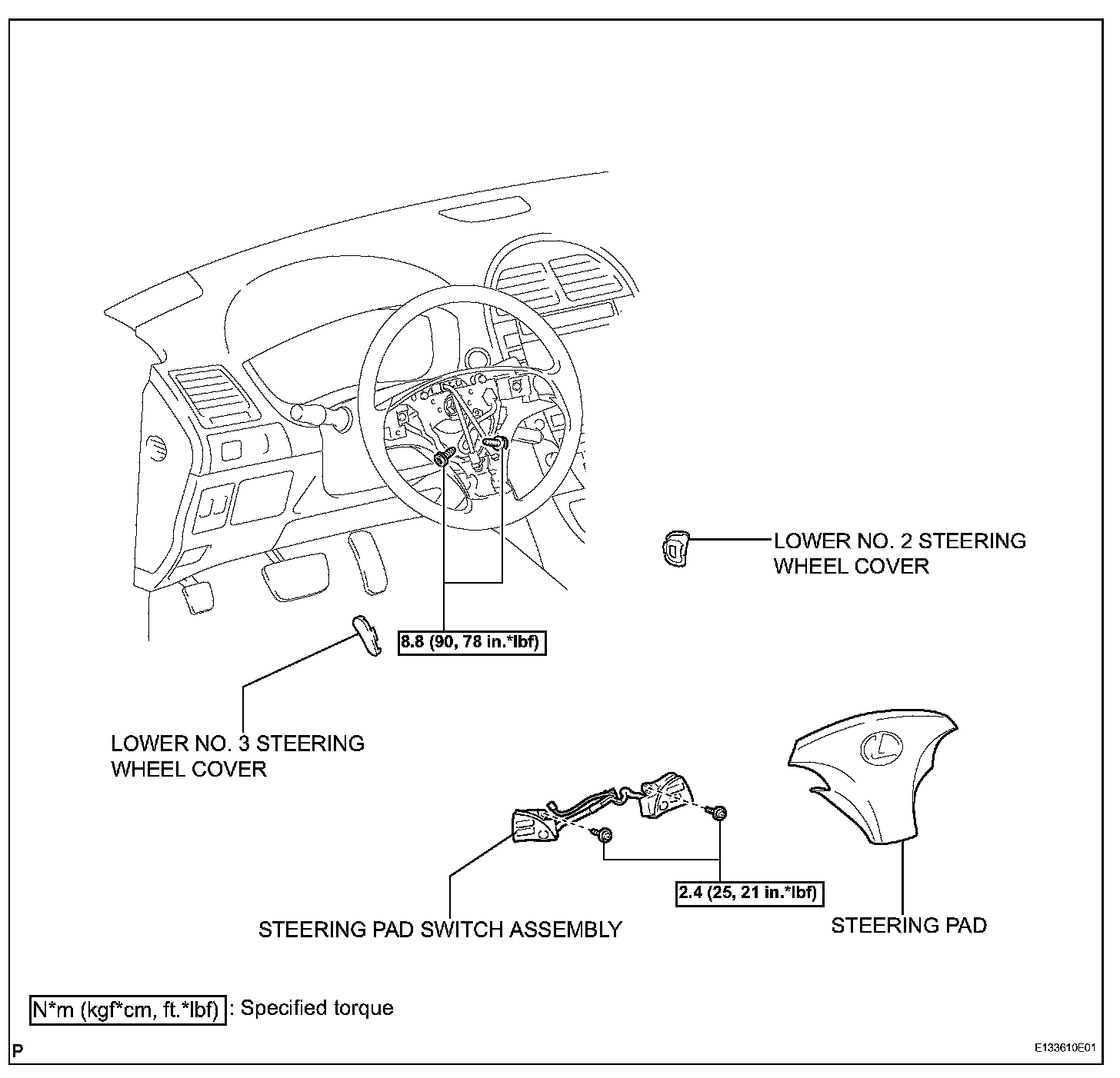 LOWER NO. 2 STEERING WHEEL COVER

8.8 (90, 78 in.*lbf)

LOWER NO. 3 STEERING WHEEL COVER

2.4 (25, 21 in.*lbf)

STEERING PAD SWITCH ASSEMBLY

STEERING PAD

N*m (kgf*cm, ft.*lbf) : Specified torque

P

E133610E01