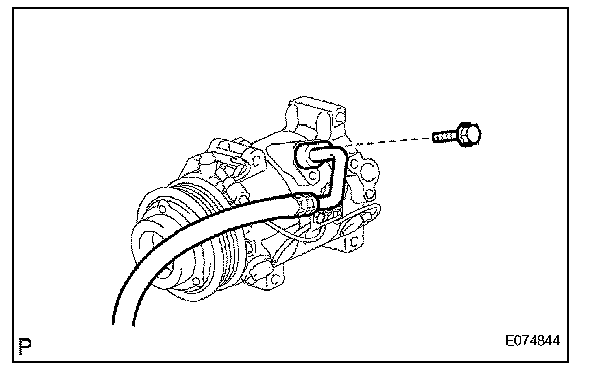 P

E074844