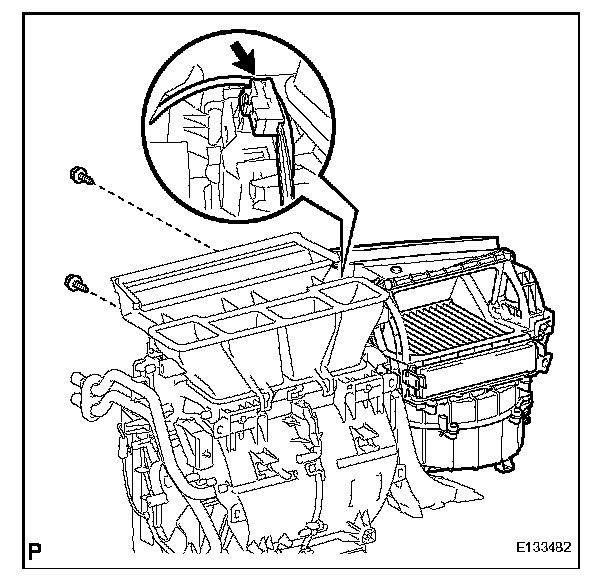 P

E133482