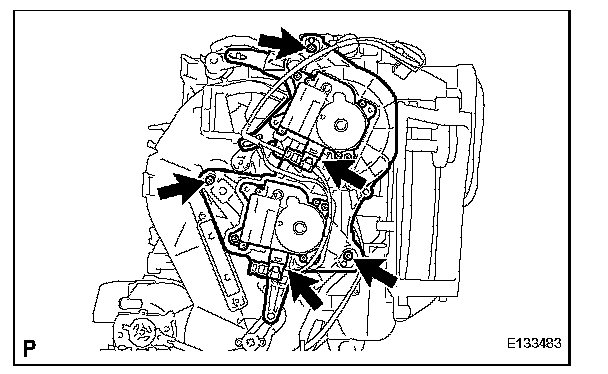 P

E133483