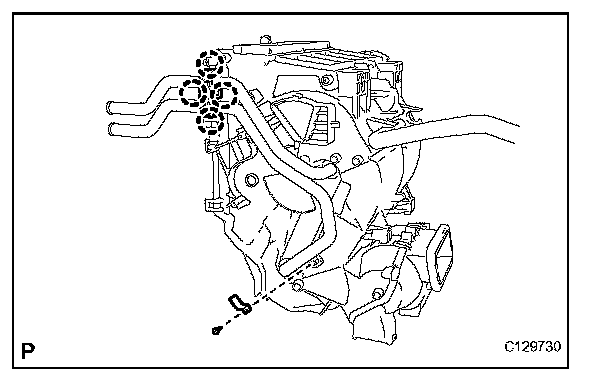 P

C129730