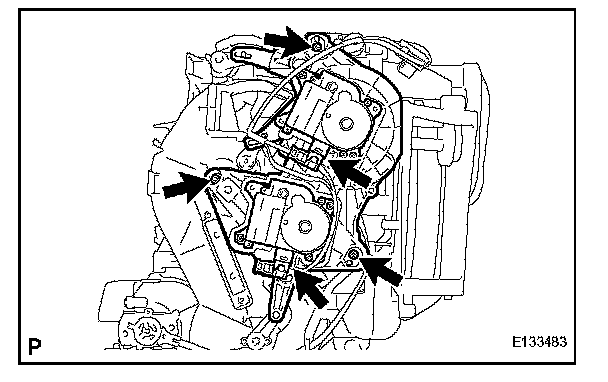 P

E133483