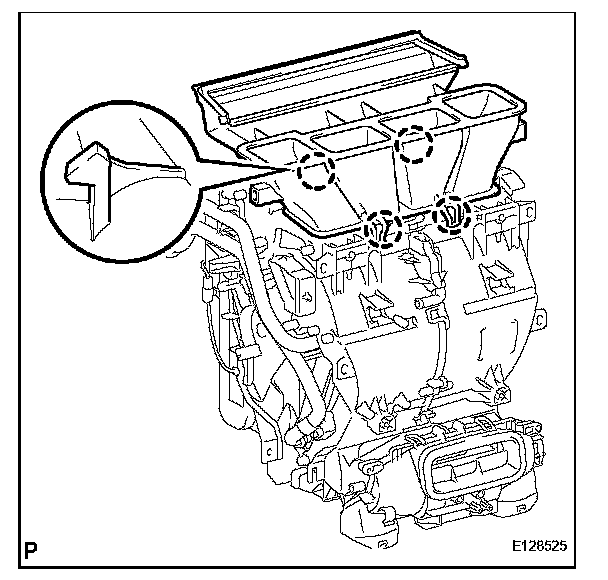 P

E128525