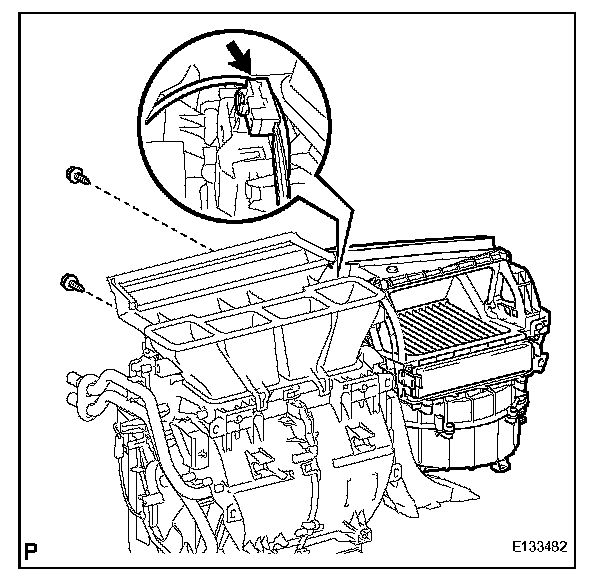 P

E133482